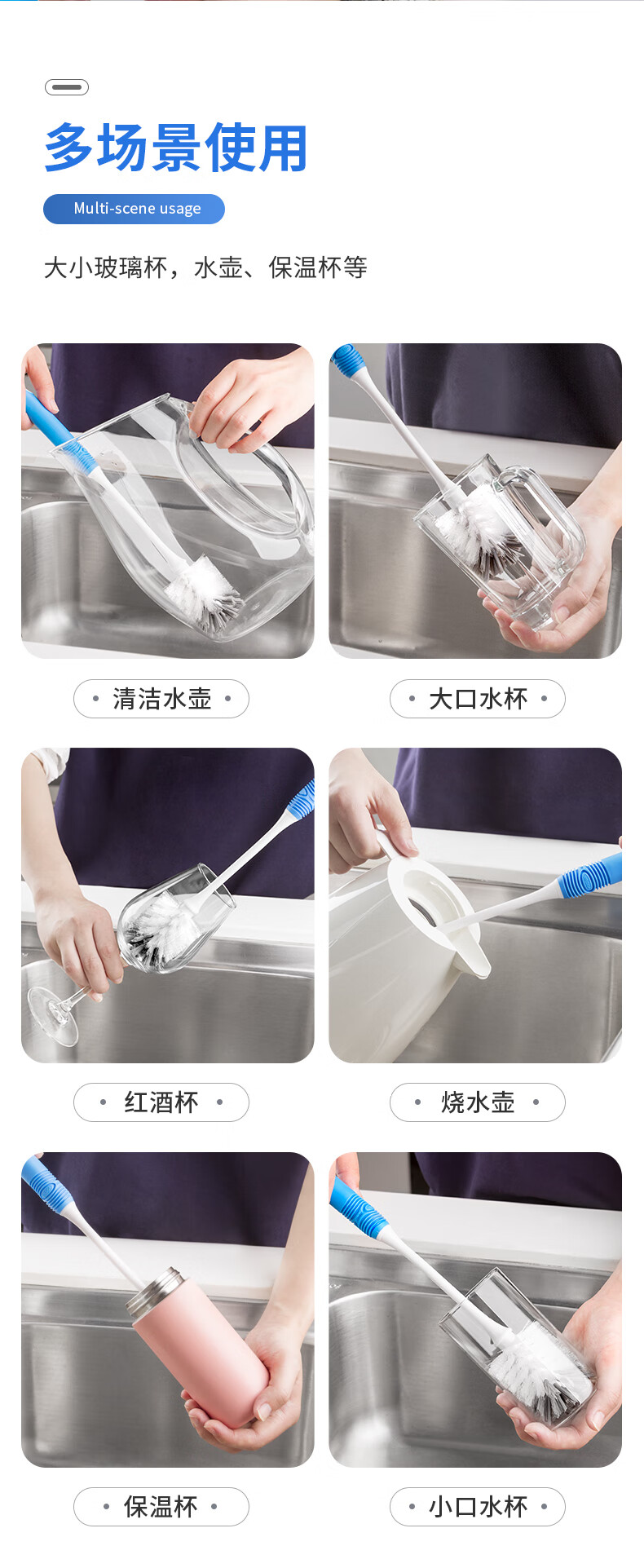 多场景使用

Multi-scene usage

大小玻璃杯，水壶、保温杯等

• 清洁水壶 •

• 大口水杯 •

• 红酒杯 •

• 烧水壶 •

• 保温杯 •

• 小口水杯 •