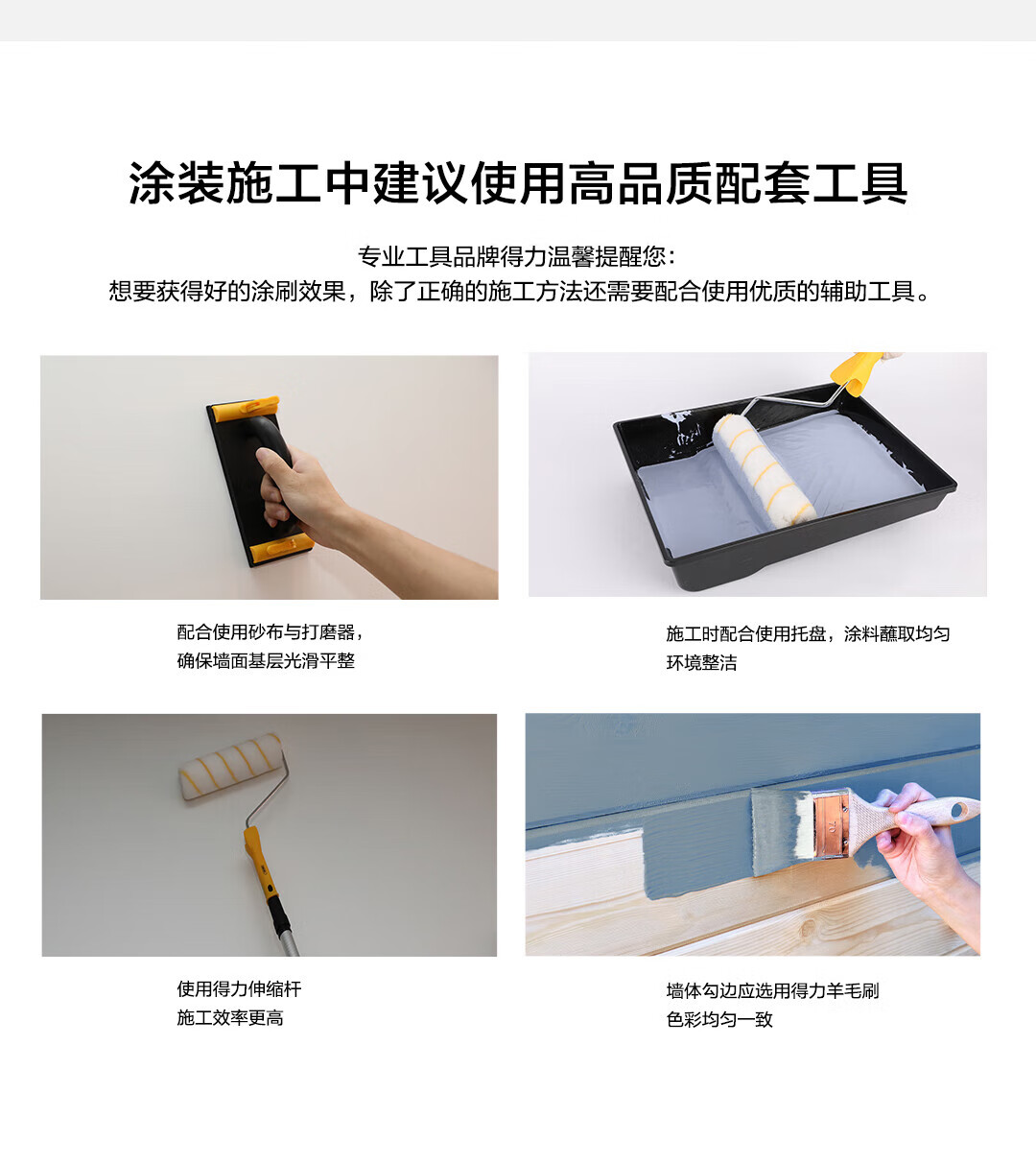 涂装施工中建议使用高品质配套工具

专业工具品牌得力温馨提醒您：
想要获得好的涂刷效果，除了正确的施工方法还需要配合使用优质的辅助工具。

配合使用砂布与打磨器，
确保墙面基层光滑平整

施工时配合使用托盘，涂料蘸取均匀
环境整洁

使用得力伸缩杆
施工效率更高

墙体勾边应选用得力羊毛刷
色彩均匀一致