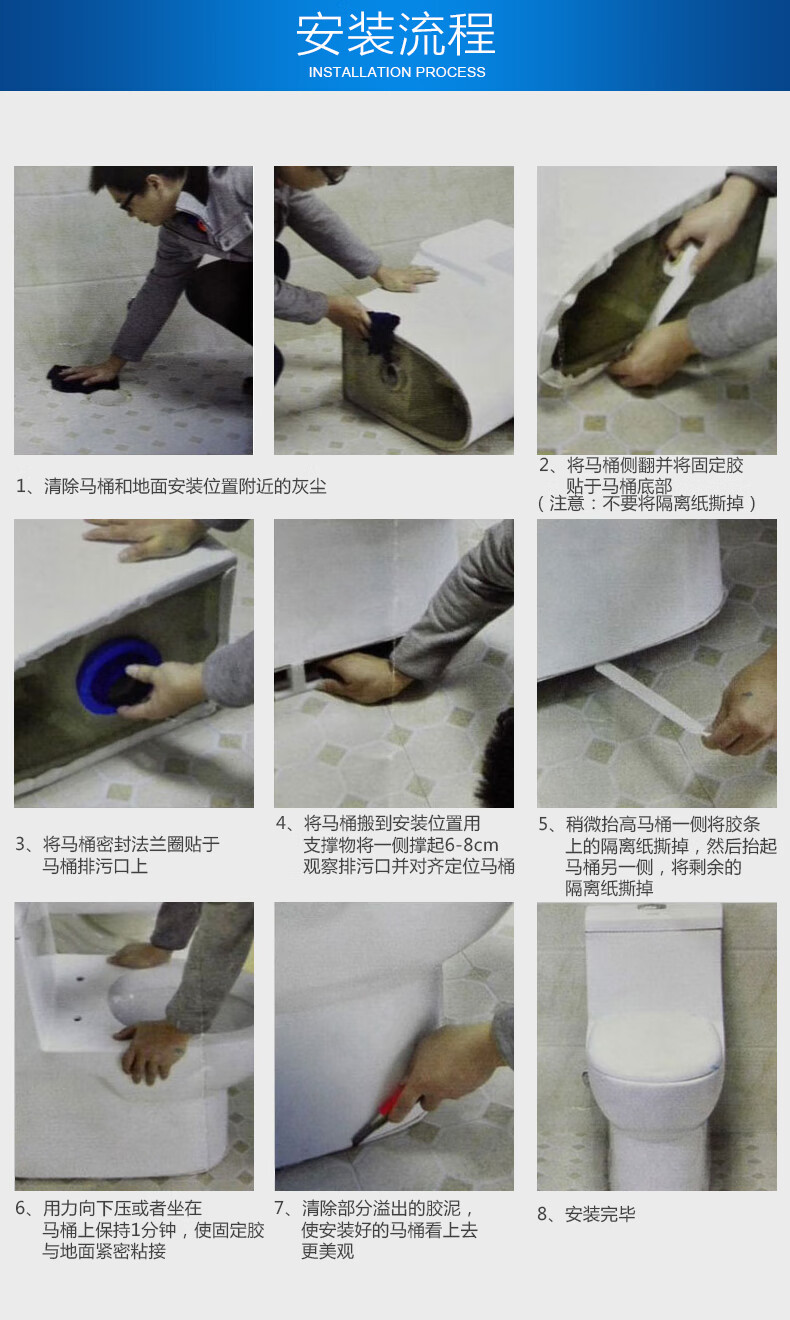 安装流程
INSTALLATION PROCESS

1、清除马桶和地面安装位置附近的灰尘

2、将马桶侧翻并将固定胶贴于马桶底部
（注意：不要将隔离纸撕掉）

3、将马桶密封法兰圈贴于马桶排污口上

4、将马桶搬到安装位置用支撑物将一侧撑起6-8cm观察排污口并对齐定位马桶

5、稍微抬高马桶一侧将胶条上的隔离纸撕掉，然后抬起马桶另一侧，将剩余的隔离纸撕掉

6、用力向下压或者坐在马桶上保持1分钟，使固定胶与地面紧密粘接

7、清除部分溢出的胶泥，使安装好的马桶看上去更美观

8、安装完毕