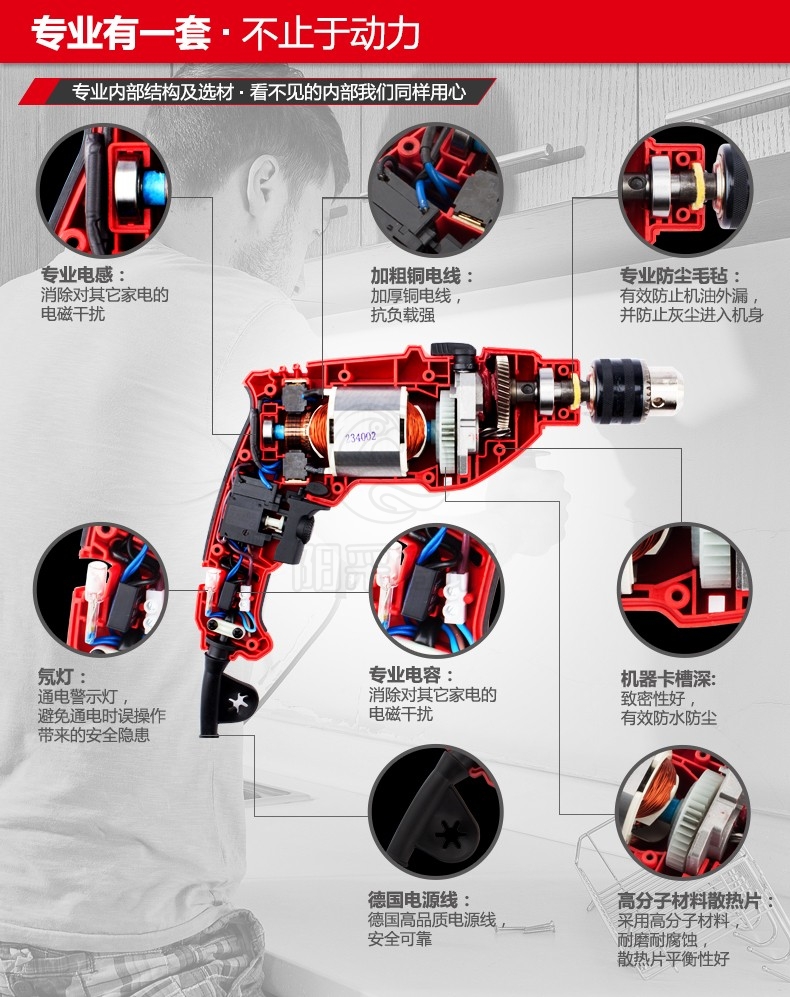 专业有一套 · 不止于动力

专业内部结构及选材 · 看不见的内部我们同样用心

专业电感：
消除对其它家电的电磁干扰

加粗铜电线：
加厚铜电线，抗负载强

专业防尘毛毡：
有效防止机油外漏，并防止灰尘进入机身

234002

氖灯：
通电警示灯，避免通电时误操作带来的安全隐患

专业电容：
消除对其它家电的电磁干扰

机器卡槽深：
致密性好，有效防水防尘

德国电源线：
德国高品质电源线，安全可靠

高分子材料散热片：
采用高分子材料，耐磨耐腐蚀，散热片平衡性好