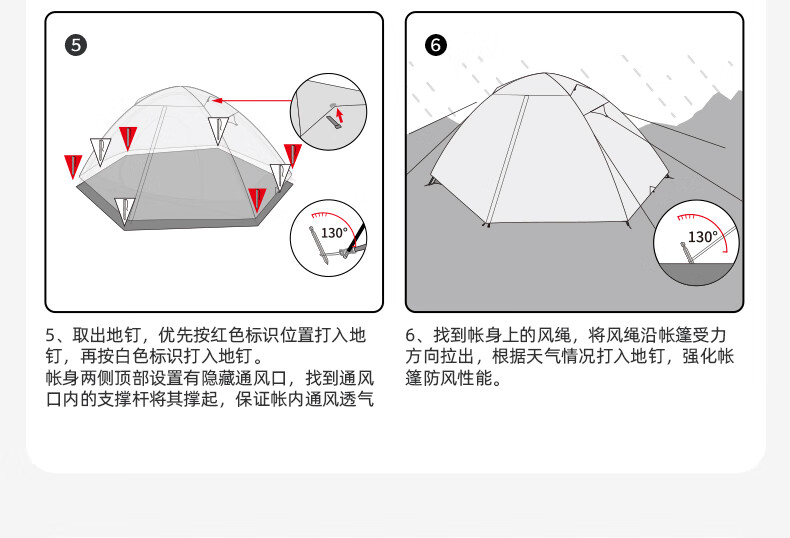 5

130°

5、取出地钉，优先按红色标识位置打入地钉，再按白色标识打入地钉。
帐身两侧顶部设置有隐藏通风口，找到通风口内的支撑杆将其撑起，保证帐内通风透气

6

130°

6、找到帐身上的风绳，将风绳沿帐篷受力方向拉出，根据天气情况打入地钉，强化帐篷防风性能。