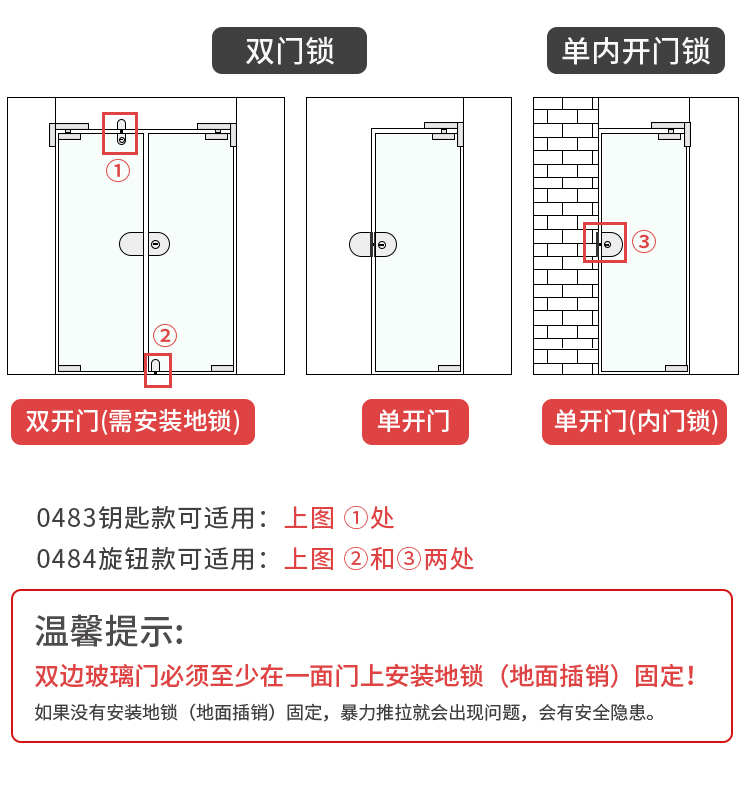 双门锁

单内开门锁

①

②

③

双开门(需安装地锁)

单开门

单开门(内门锁)

0483钥匙款可适用：上图 ①处
0484旋钮款可适用：上图 ②和③两处

温馨提示:
双边玻璃门必须至少在一面门上安装地锁（地面插销）固定！
如果没有安装地锁（地面插销）固定，暴力推拉就会出现问题，会有安全隐患。