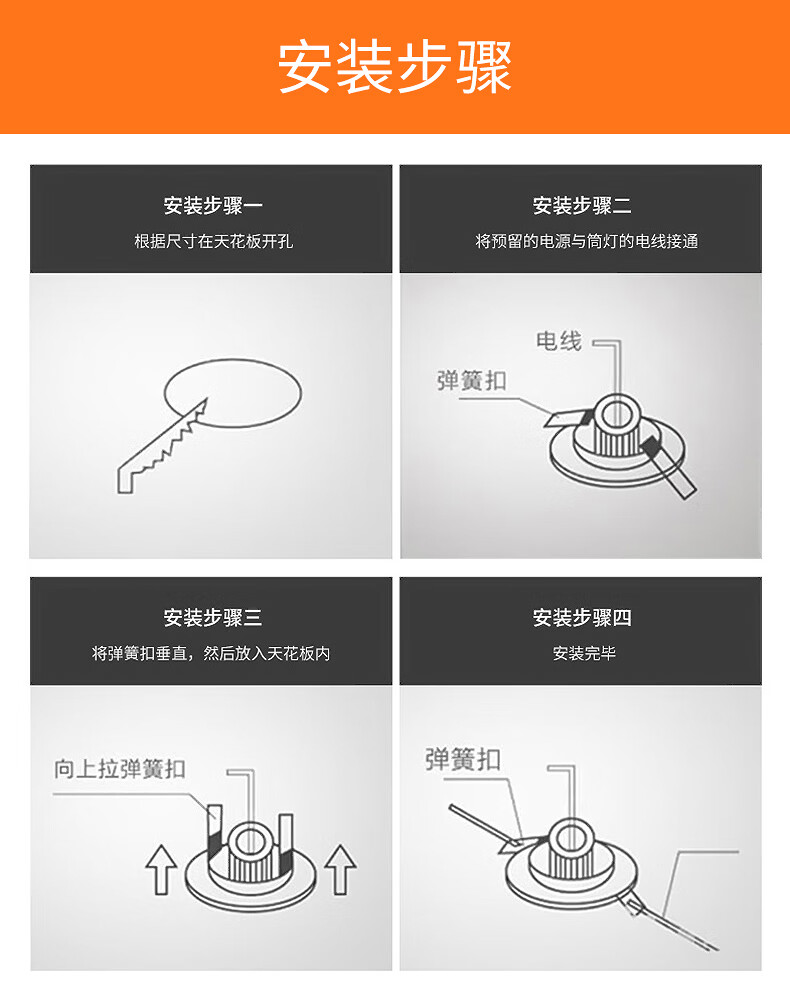 安装步骤

安装步骤一
根据尺寸在天花板开孔

安装步骤二
将预留的电源与筒灯的电线接通

电线
弹簧扣

安装步骤三
将弹簧扣垂直，然后放入天花板内

向上拉弹簧扣

安装步骤四
安装完毕

弹簧扣