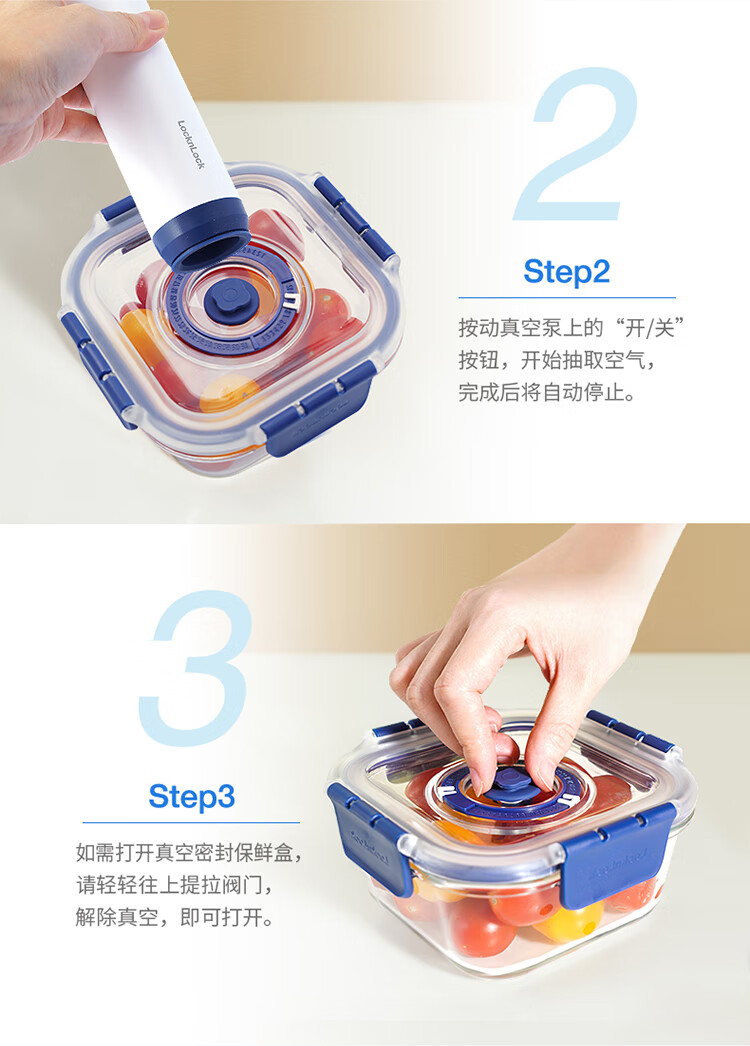 LocknLock

2

Step2

按动真空泵上的“开/关”按钮，开始抽取空气，完成后将自动停止。

3

Step3

如需打开真空密封保鲜盒，请轻轻往上提拉阀门，解除真空，即可打开。