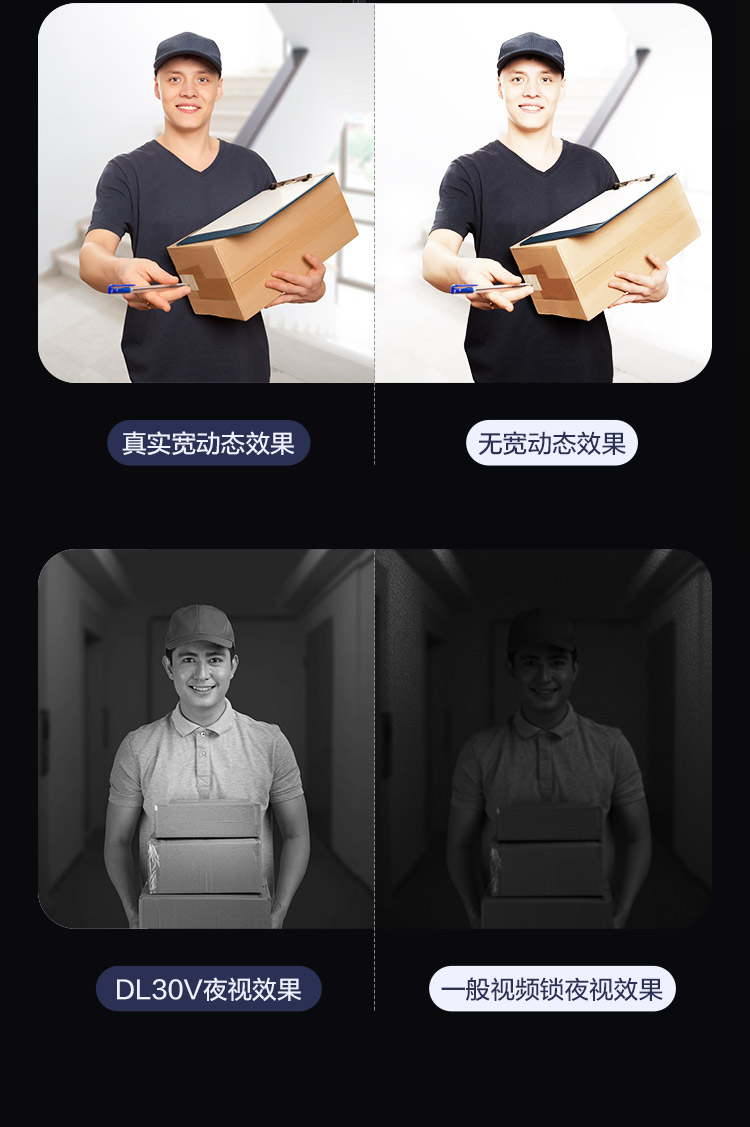 真实宽动态效果

无宽动态效果

DL30V夜视效果

一般视频锁夜视效果