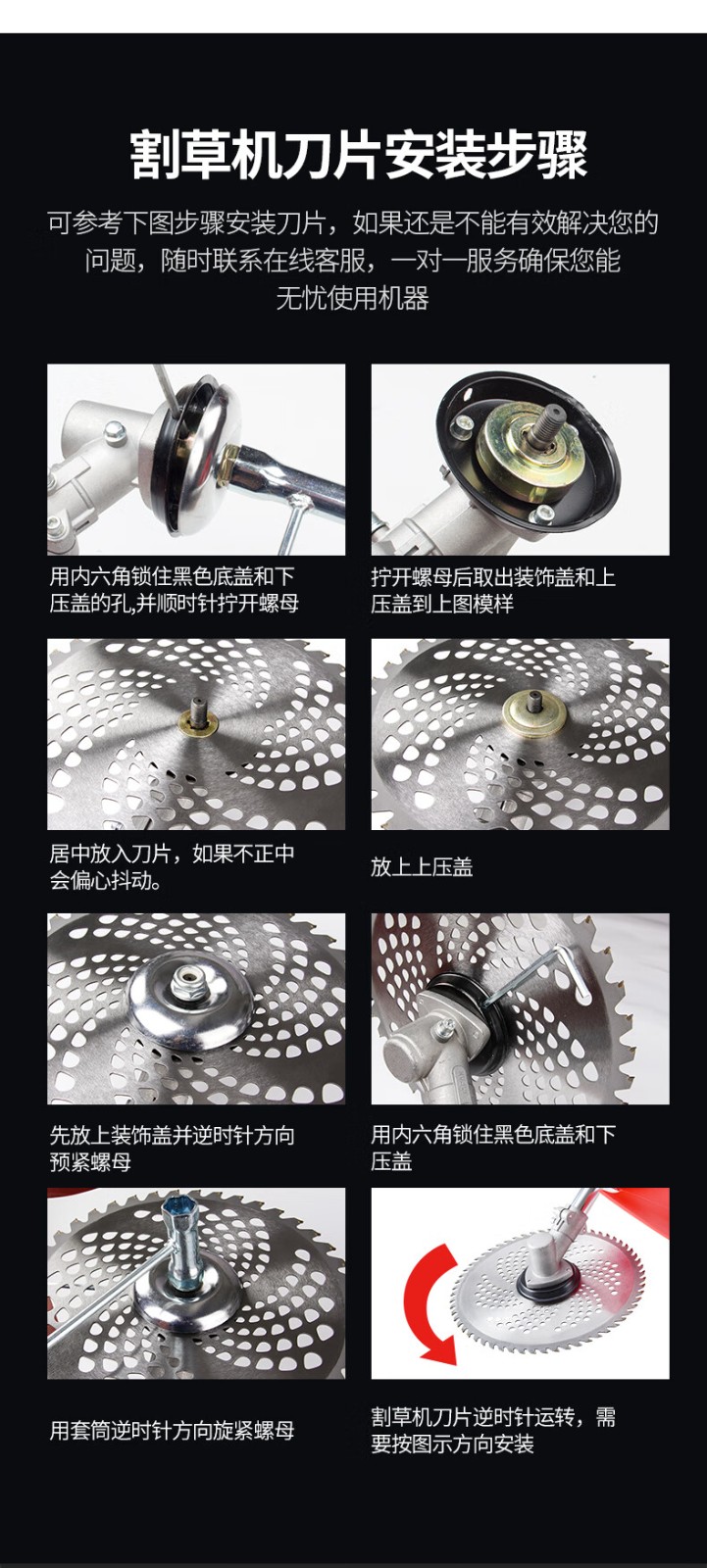 割草机刀片安装步骤

可参考下图步骤安装刀片，如果还是不能有效解决您的问题，随时联系在线客服，一对一服务确保您能无忧使用机器

用内六角锁住黑色底盖和下压盖的孔,并顺时针拧开螺母

拧开螺母后取出装饰盖和上压盖到上图模样

居中放入刀片，如果不正中会偏心抖动。

放上上压盖

先放上装饰盖并逆时针方向预紧螺母

用内六角锁住黑色底盖和下压盖

用套筒逆时针方向旋紧螺母

割草机刀片逆时针运转，需要按图示方向安装