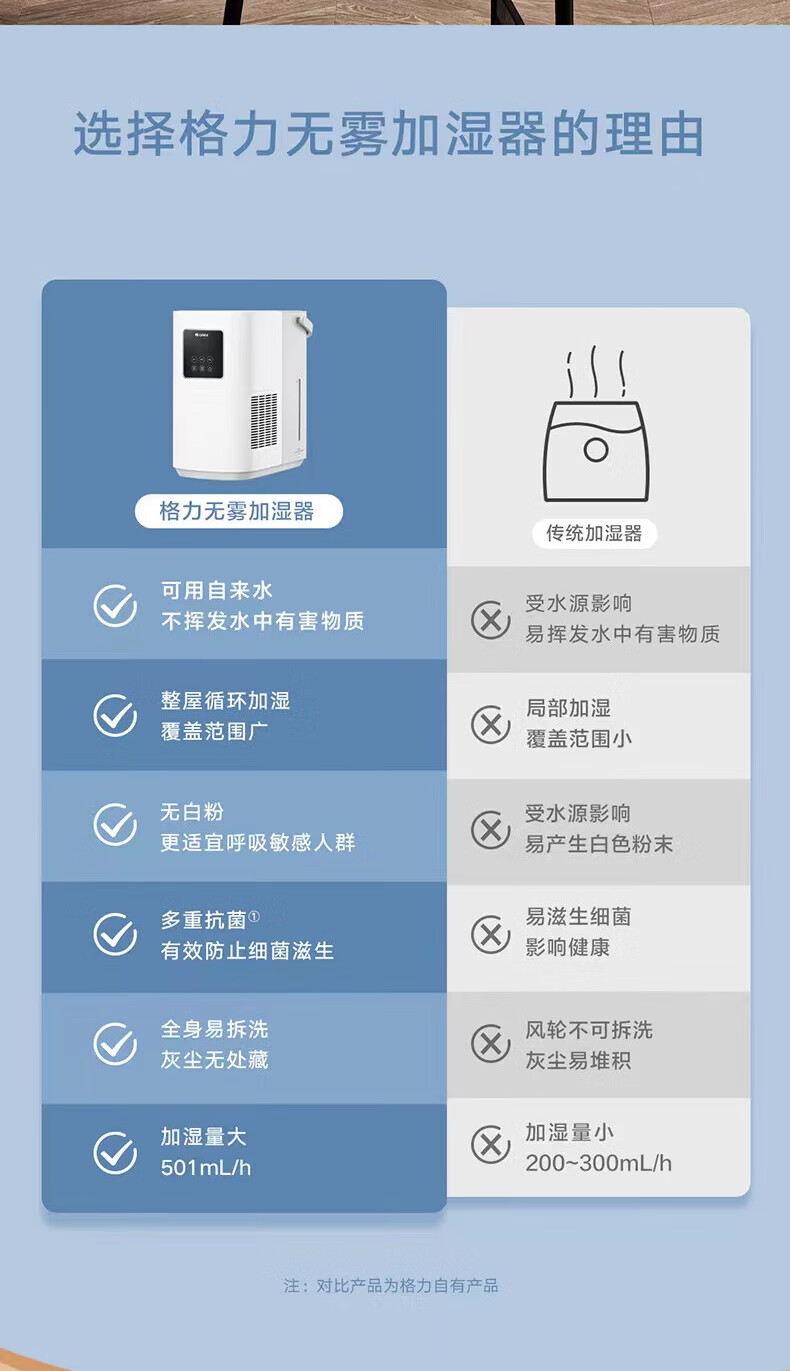 选择格力无雾加湿器的理由

| 格力无雾加湿器 | 传统加湿器 |
|---|---|
| 可用自来水 不挥发水中有害物质 | 受水源影响 易挥发水中有害物质 |
| 整屋循环加湿 覆盖范围广 | 局部加湿 覆盖范围小 |
| 无白粉 更适宜呼吸敏感人群 | 受水源影响 易产生白色粉末 |
| 多重抗菌① 有效防止细菌滋生 | 易滋生细菌 影响健康 |
| 全身易拆洗 灰尘无处藏 | 风轮不可拆洗 灰尘易堆积 |
| 加湿量大 501mL/h | 加湿量小 200~300mL/h |

注：对比产品为格力自有产品