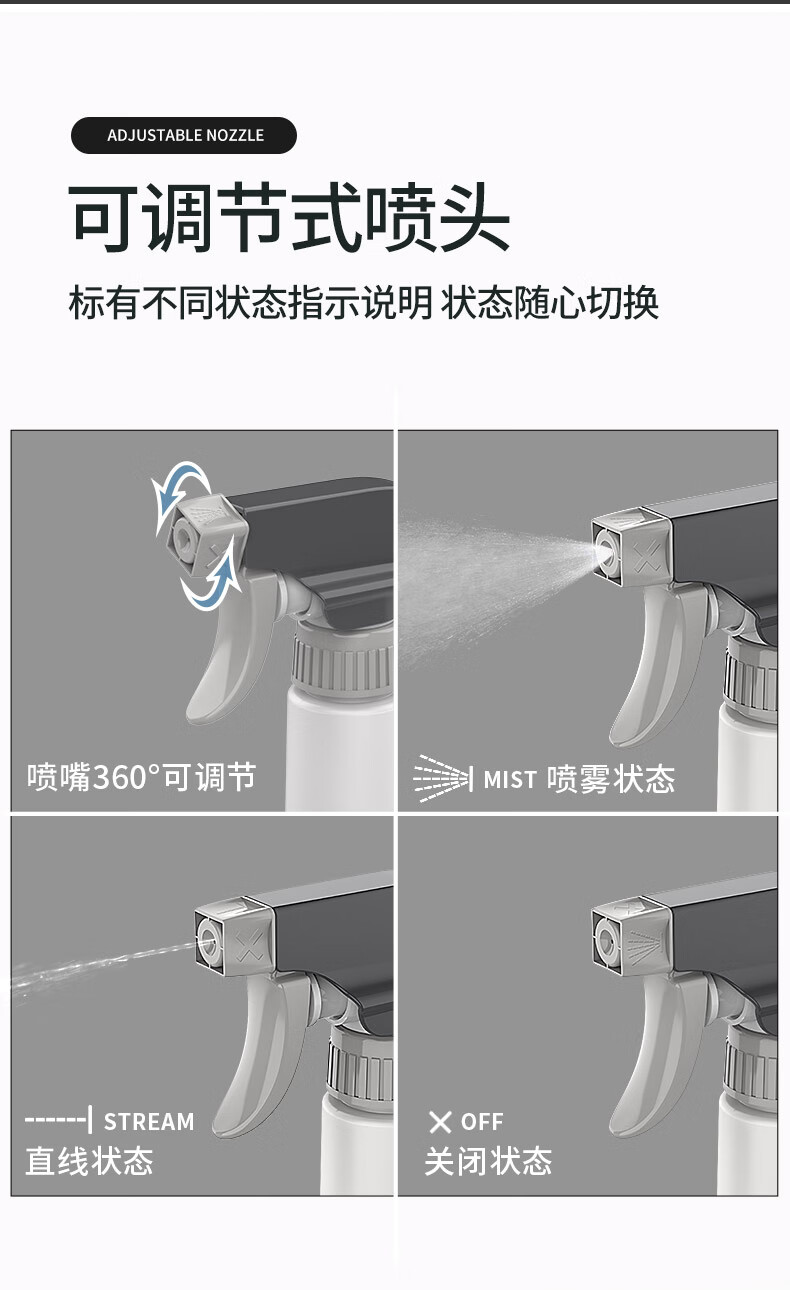 ADJUSTABLE NOZZLE

可调节式喷头

标有不同状态指示说明 状态随心切换

喷嘴360°可调节

MIST 喷雾状态

STREAM
直线状态

OFF
关闭状态