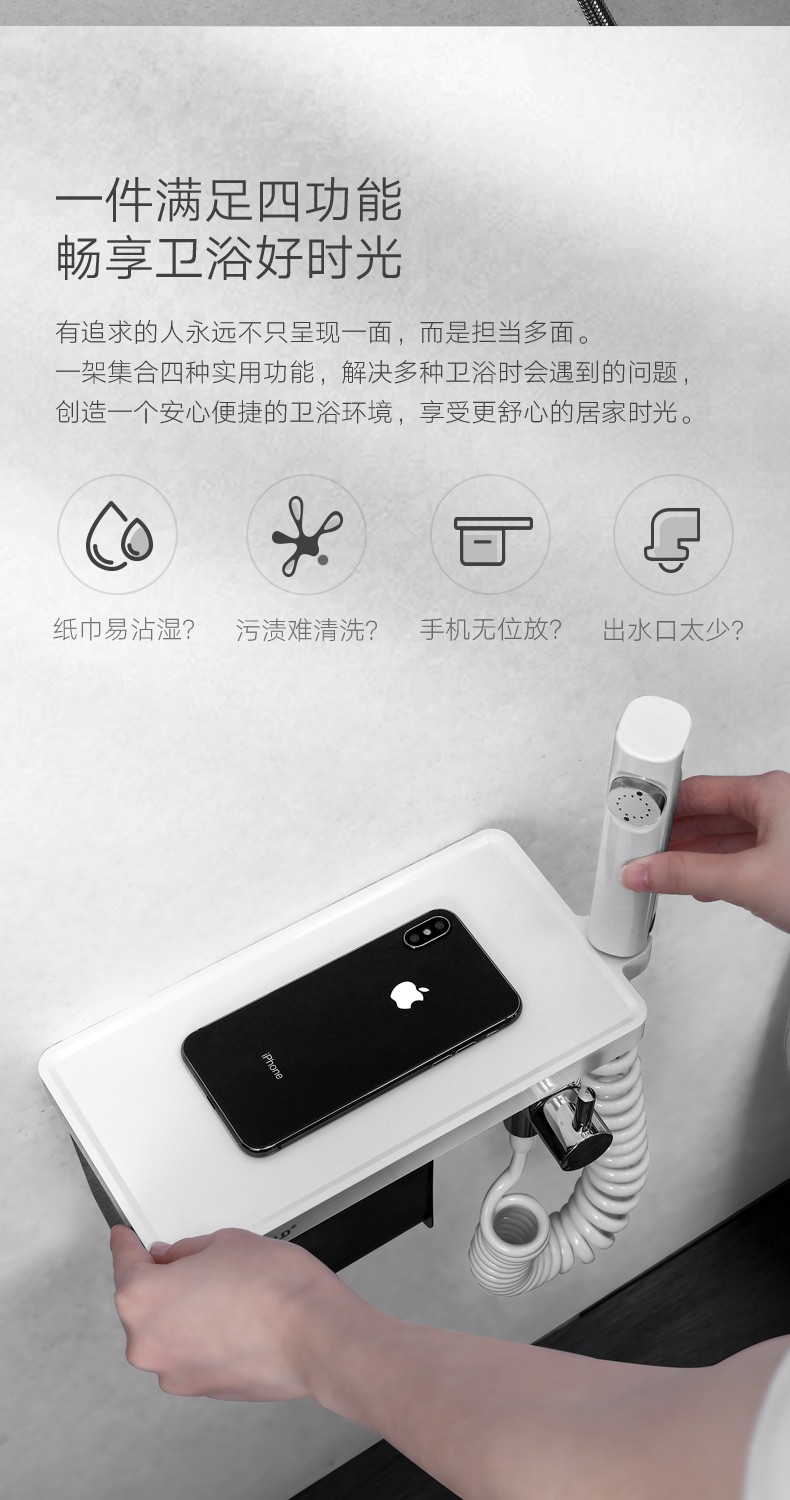 一件满足四功能
畅享卫浴好时光

有追求的人永远不只呈现一面，而是担当多面。
一架集合四种实用功能，解决多种卫浴时会遇到的问题，
创造一个安心便捷的卫浴环境，享受更舒心的居家时光。

纸巾易沾湿？

污渍难清洗？

手机无位放？

出水口太少？

iPhone