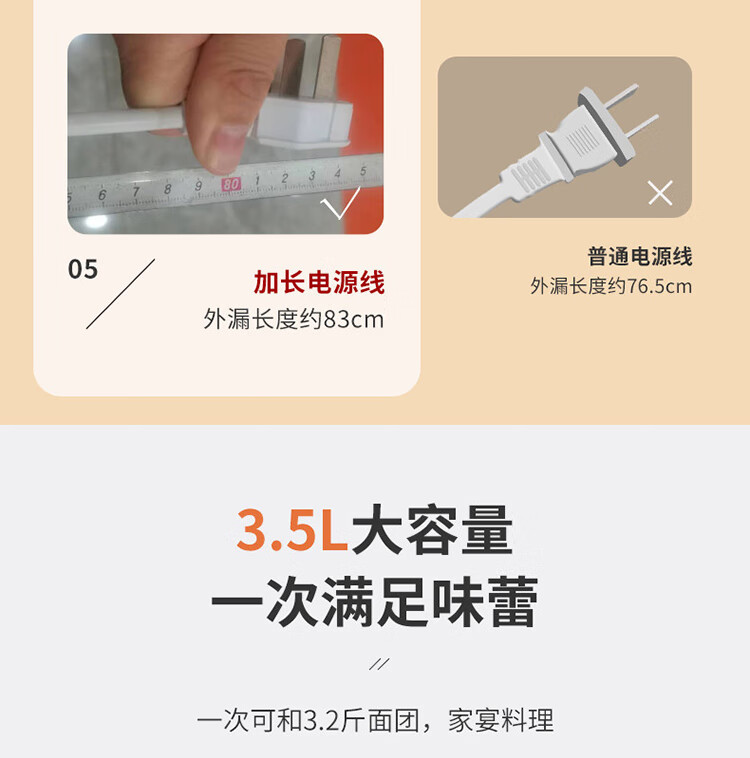 5 6 7 8 9 80 1 2 3 4 5

05

加长电源线
外漏长度约83cm

普通电源线
外漏长度约76.5cm

3.5L大容量
一次满足味蕾

//

一次可和3.2斤面团，家宴料理