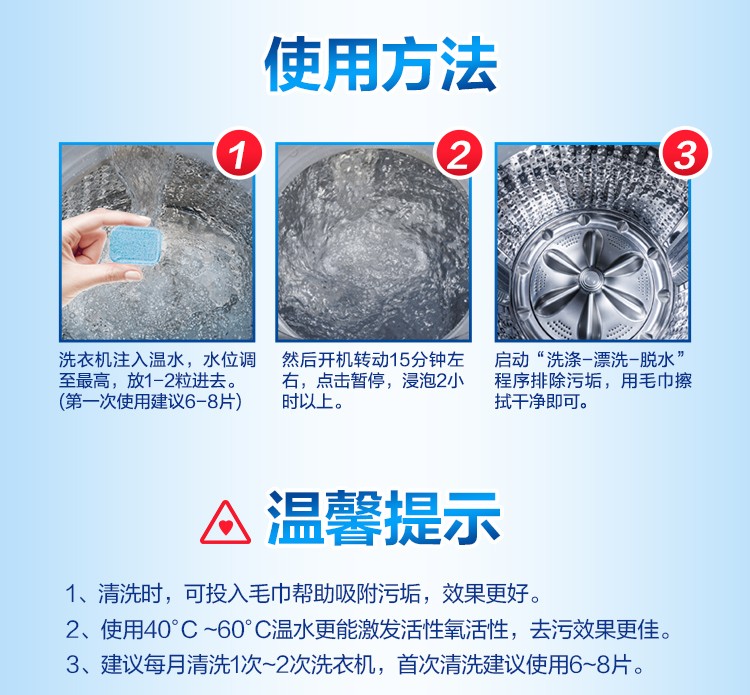 使用方法

1
洗衣机注入温水，水位调至最高，放1-2粒进去。(第一次使用建议6-8片)

2
然后开机转动15分钟左右，点击暂停，浸泡2小时以上。

3
启动“洗涤-漂洗-脱水”程序排除污垢，用毛巾擦拭干净即可。

温馨提示

1、清洗时，可投入毛巾帮助吸附污垢，效果更好。
2、使用40°C ~60°C温水更能激发活性氧活性，去污效果更佳。
3、建议每月清洗1次~2次洗衣机，首次清洗建议使用6~8片。