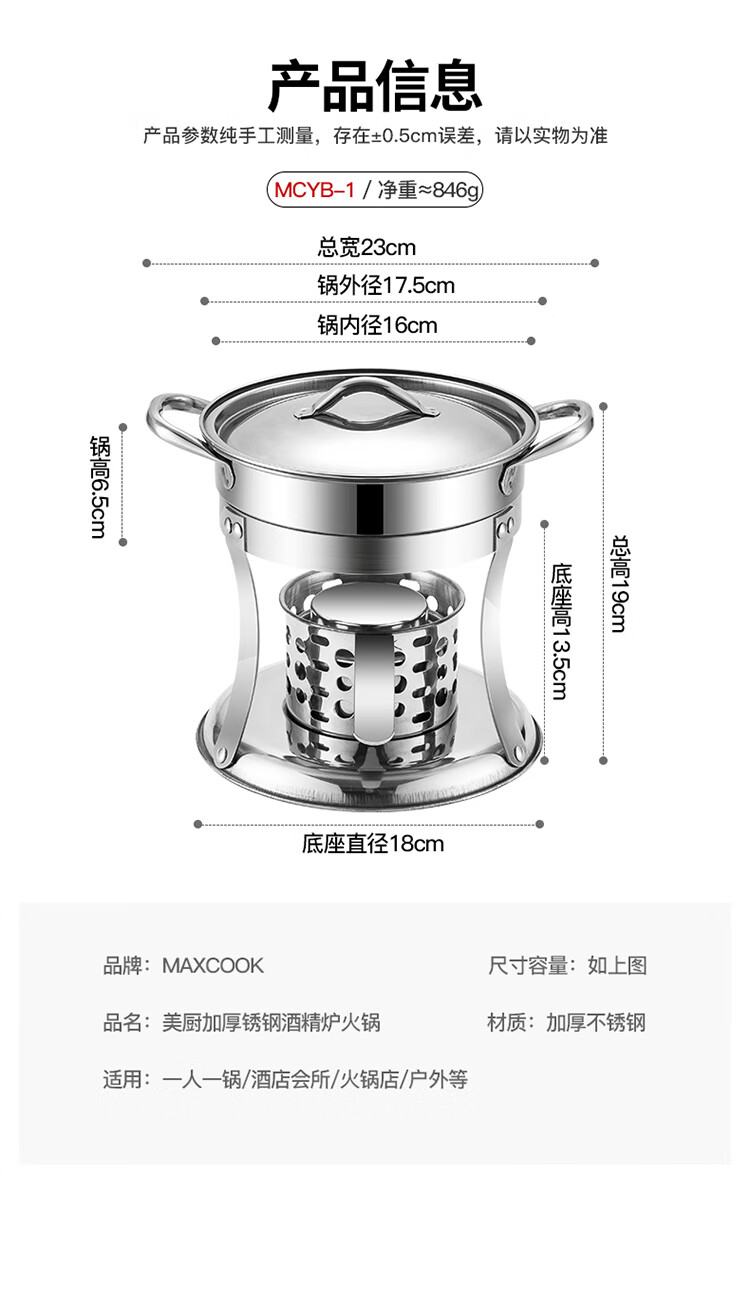 产品信息

产品参数纯手工测量，存在±0.5cm误差，请以实物为准

MCYB-1 / 净重≈846g

总宽23cm

锅外径17.5cm

锅内径16cm

锅高6.5cm

底座高13.5cm

总高19cm

底座直径18cm

品牌：MAXCOOK

尺寸容量：如上图

品名：美厨加厚锈钢酒精炉火锅

材质：加厚不锈钢

适用：一人一锅/酒店会所/火锅店/户外等