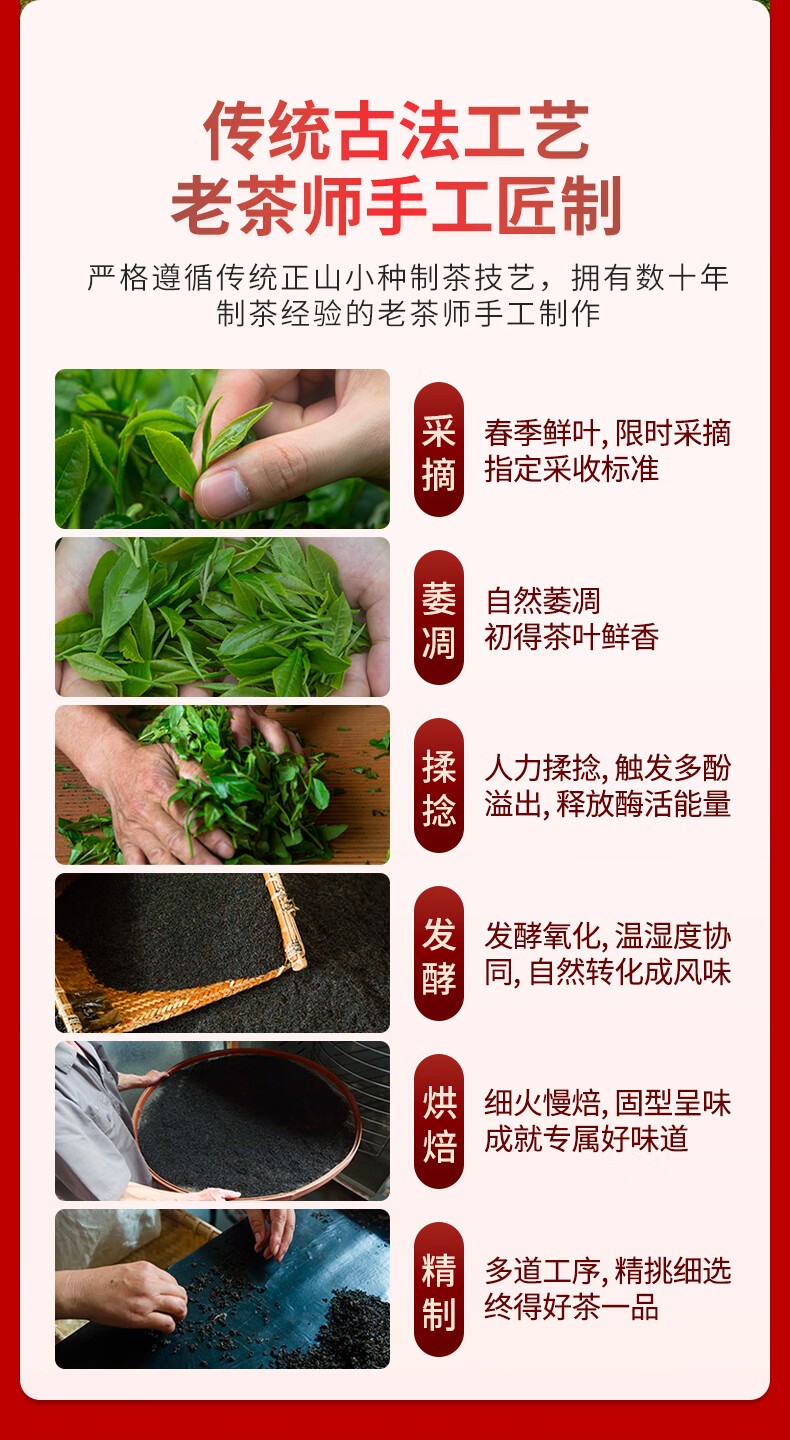 传统古法工艺
老茶师手工匠制

严格遵循传统正山小种制茶技艺，拥有数十年制茶经验的老茶师手工制作

采摘
春季鲜叶, 限时采摘
指定采收标准

萎凋
自然萎凋
初得茶叶鲜香

揉捻
人力揉捻, 触发多酚溢出, 释放酶活能量

发酵
发酵氧化, 温湿度协同, 自然转化成风味

烘焙
细火慢焙, 固型呈味
成就专属好味道

精制
多道工序, 精挑细选
终得好茶一品