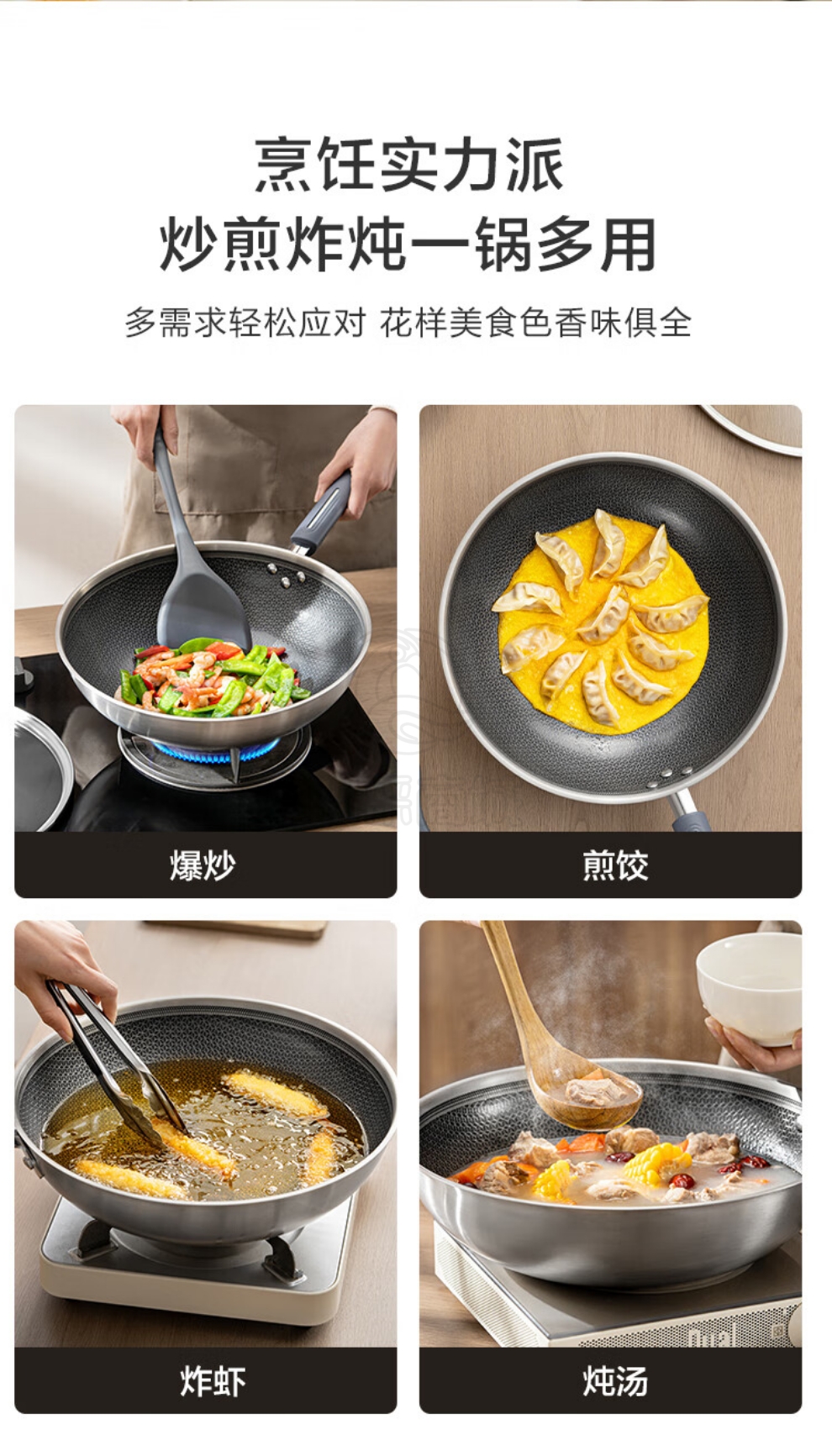 烹饪实力派
炒煎炸炖一锅多用

多需求轻松应对 花样美食色香味俱全

爆炒

煎饺

炸虾

炖汤