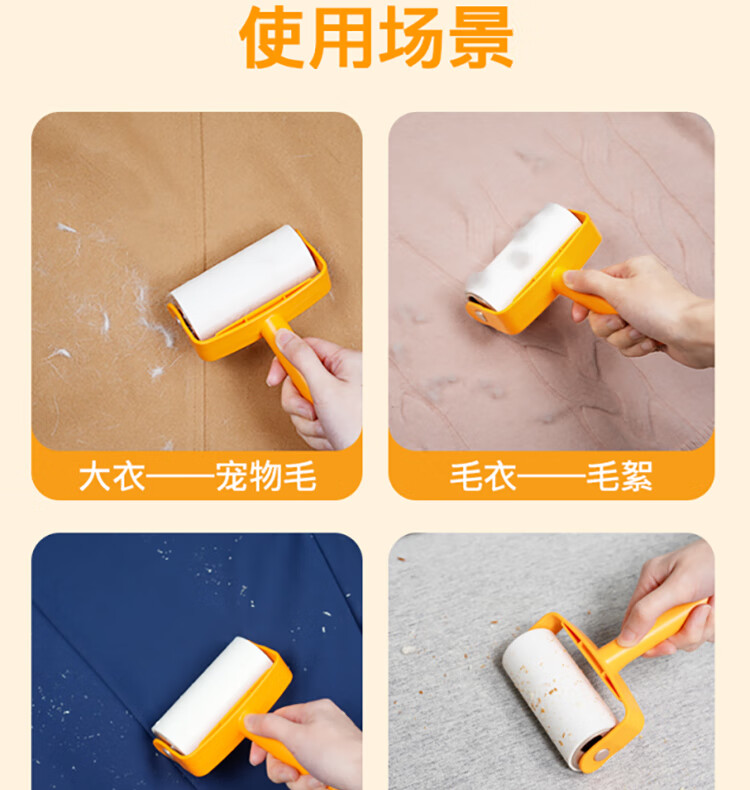 使用场景

大衣——宠物毛

毛衣——毛絮