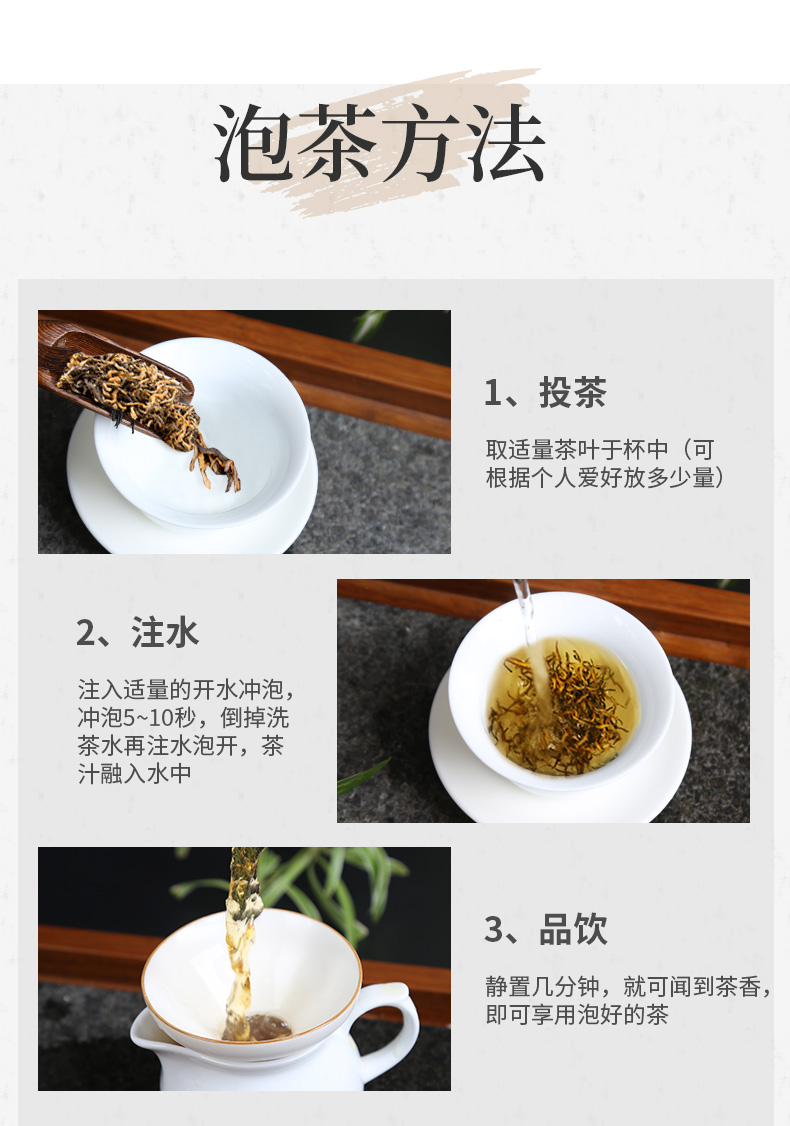 泡茶方法

1、投茶

取适量茶叶于杯中（可根据个人爱好放多少量）

2、注水

注入适量的开水冲泡，冲泡5~10秒，倒掉洗茶水再注水泡开，茶汁融入水中

3、品饮

静置几分钟，就可闻到茶香，即可享用泡好的茶