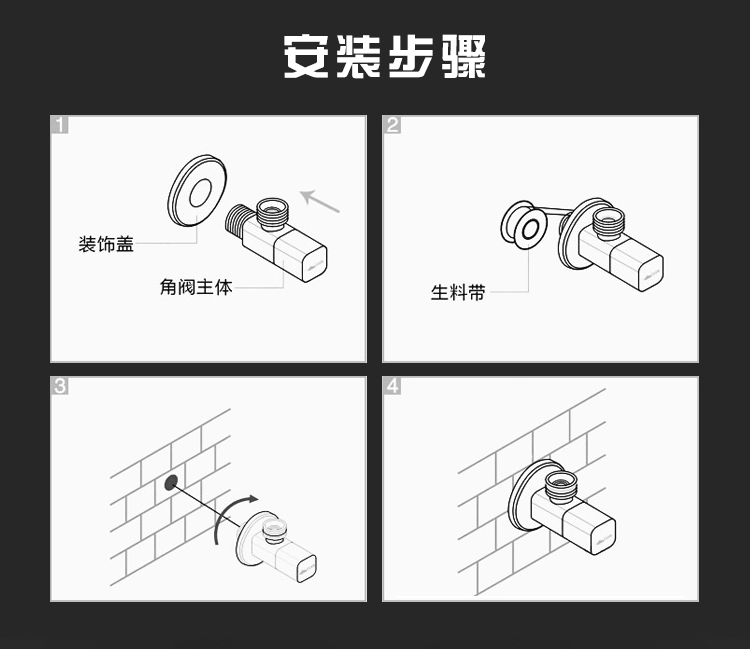 安装步骤

1

装饰盖

角阀主体

2

生料带

3

4