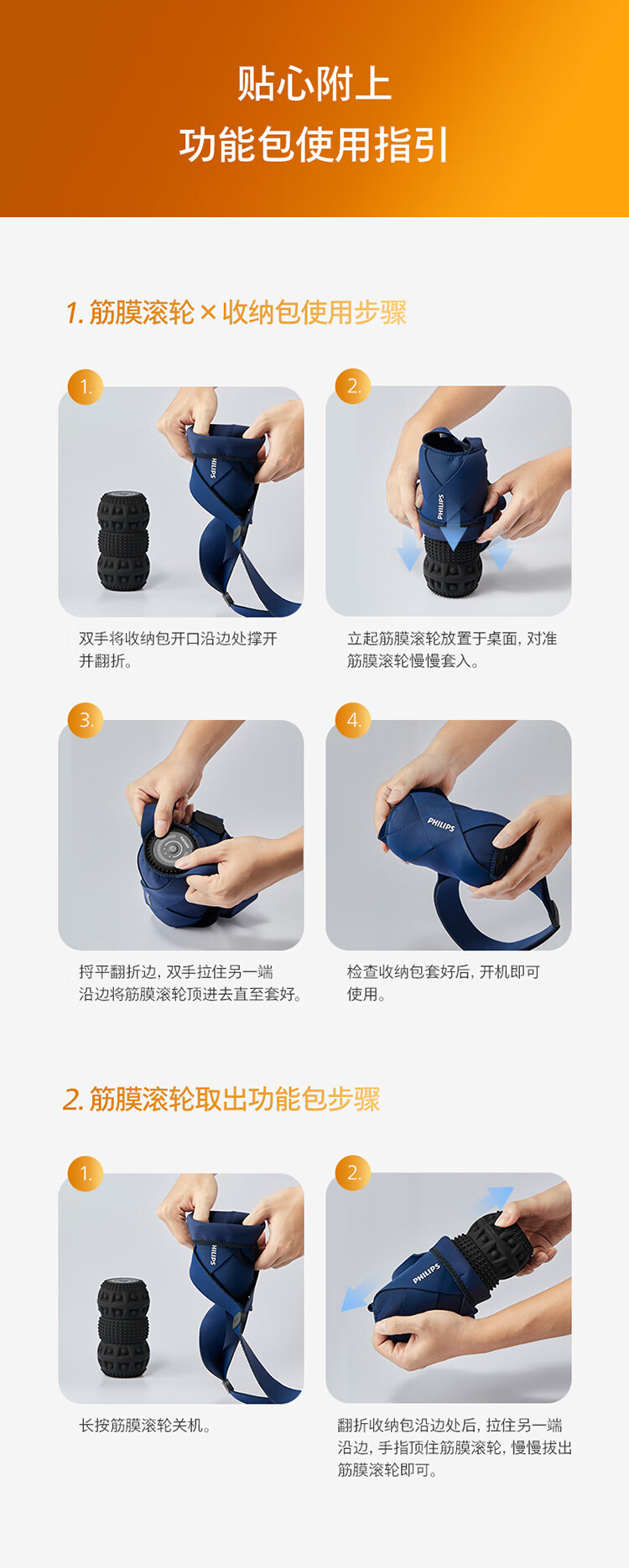 贴心附上
功能包使用指引

1. 筋膜滚轮 × 收纳包使用步骤

1.

PHILIPS

双手将收纳包开口沿边处撑开并翻折。

2.

PHILIPS

立起筋膜滚轮放置于桌面，对准筋膜滚轮慢慢套入。

3.

捋平翻折边，双手拉住另一端沿边将筋膜滚轮顶进去直至套好。

4.

PHILIPS

检查收纳包套好后，开机即可使用。

2. 筋膜滚轮取出功能包步骤

1.

PHILIPS

长按筋膜滚轮关机。

2.

PHILIPS

翻折收纳包沿边处后，拉住另一端沿边，手指顶住筋膜滚轮，慢慢拔出筋膜滚轮即可。