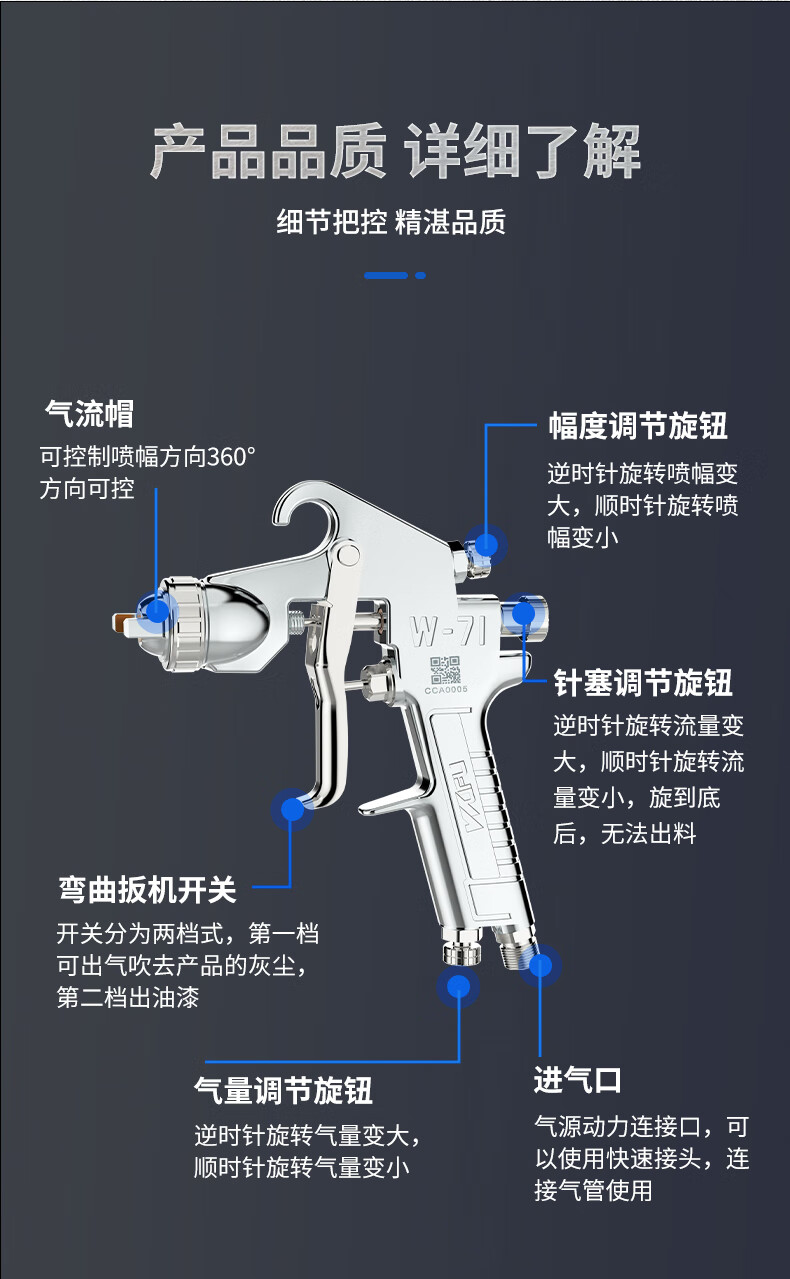 产品品质 详细了解

细节把控 精湛品质

气流帽

可控制喷幅方向360°方向可控

幅度调节旋钮

逆时针旋转喷幅变大，顺时针旋转喷幅变小

W-71

CCA0005

针塞调节旋钮

逆时针旋转流量变大，顺时针旋转流量变小，旋到底后，无法出料

弯曲扳机开关

开关分为两档式，第一档可出气吹去产品的灰尘，第二档出油漆

气量调节旋钮

逆时针旋转气量变大，顺时针旋转气量变小

进气口

气源动力连接口，可以使用快速接头，连接气管使用