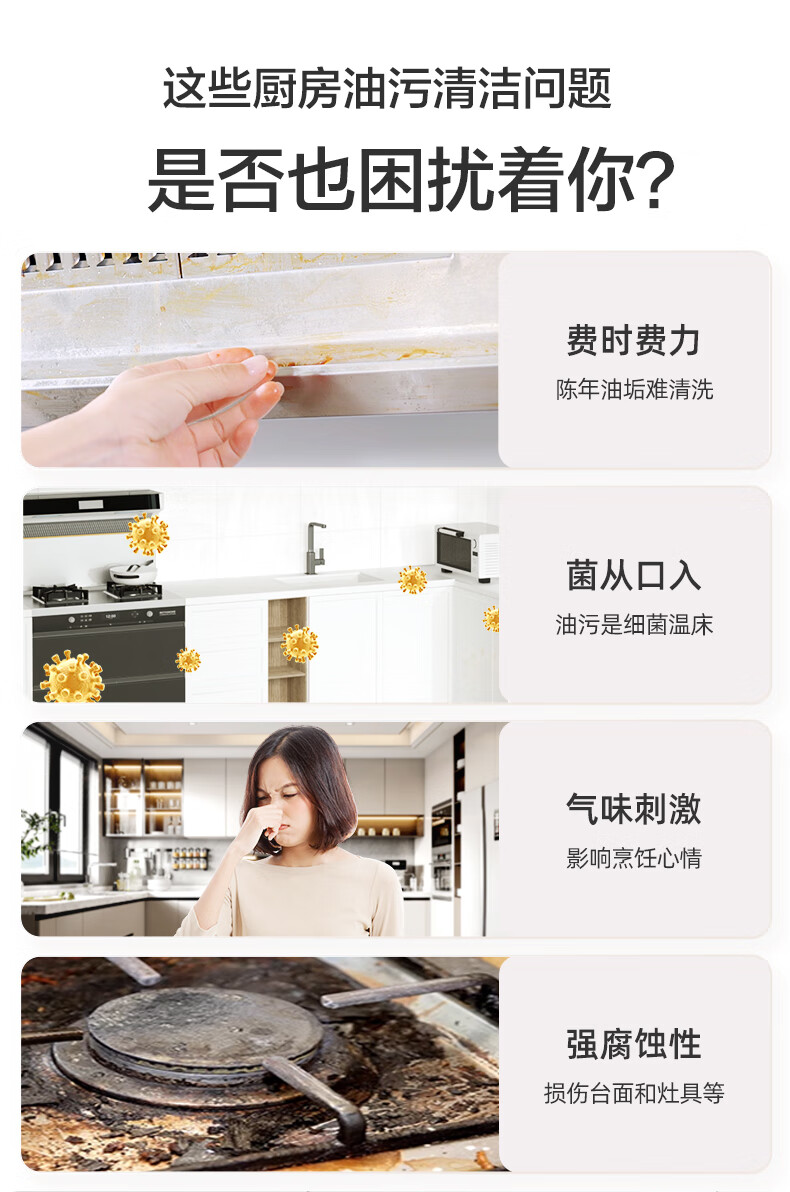 这些厨房油污清洁问题

是否也困扰着你?

费时费力
陈年油垢难清洗

菌从口入
油污是细菌温床

气味刺激
影响烹饪心情

强腐蚀性
损伤台面和灶具等