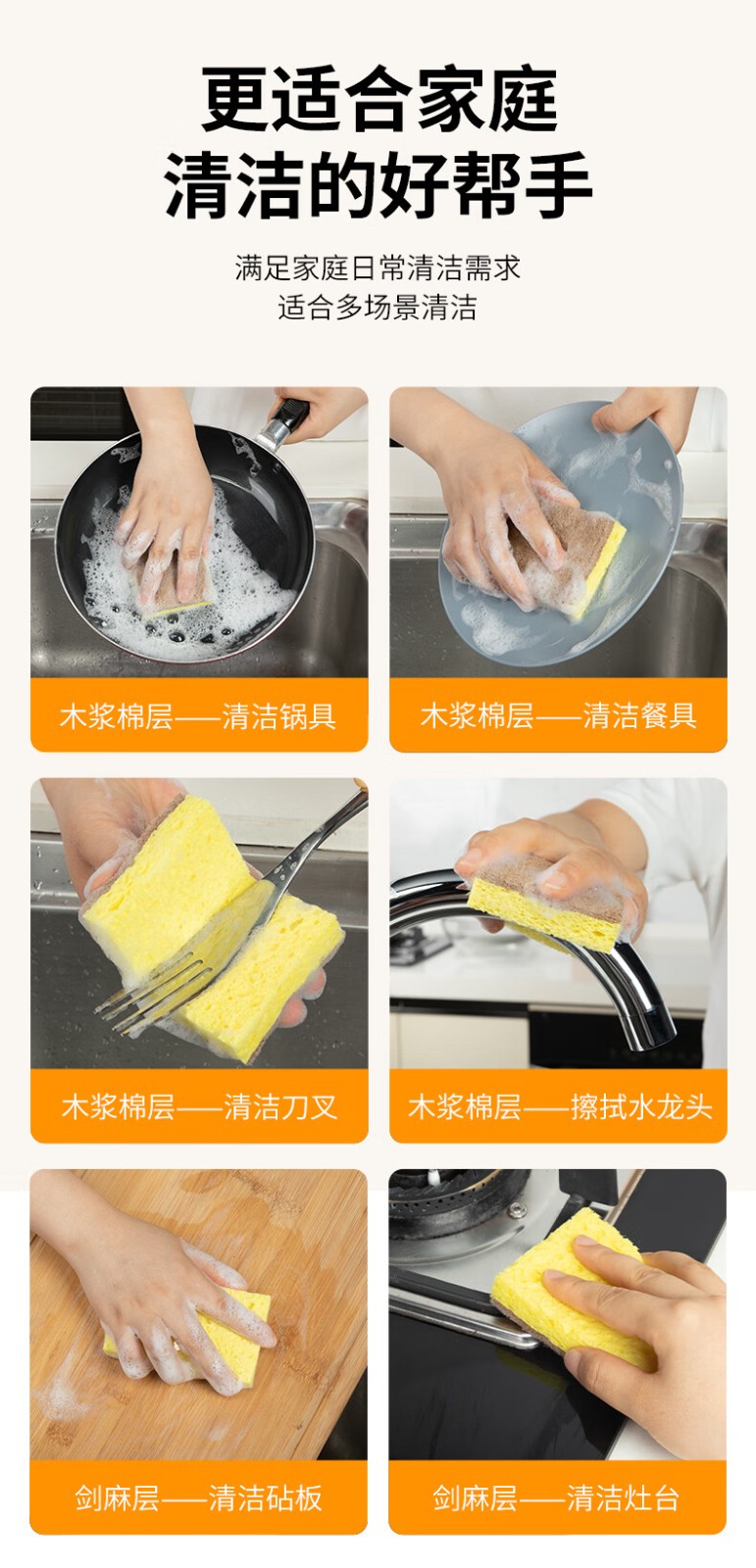 更适合家庭
清洁的好帮手

满足家庭日常清洁需求
适合多场景清洁

木浆棉层——清洁锅具

木浆棉层——清洁餐具

木浆棉层——清洁刀叉

木浆棉层——擦拭水龙头

剑麻层——清洁砧板

剑麻层——清洁灶台