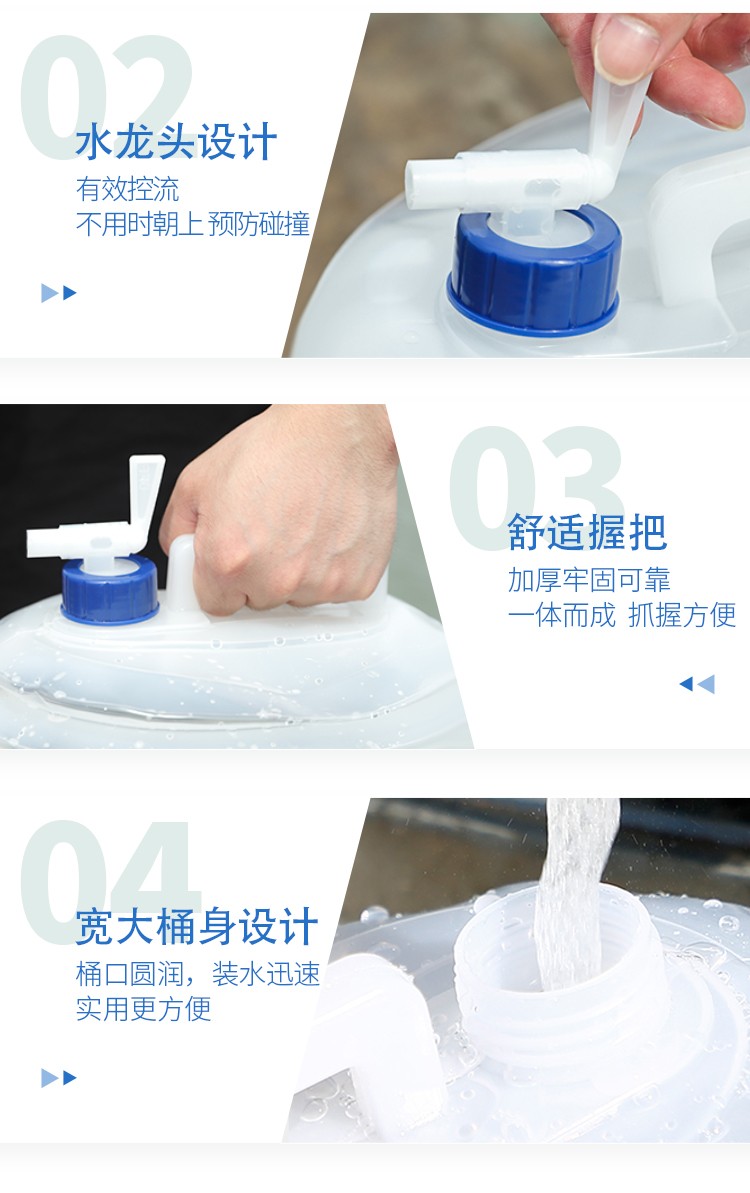 02
水龙头设计
有效控流
不用时朝上 预防碰撞

03
舒适握把
加厚牢固可靠
一体而成 抓握方便

04
宽大桶身设计
桶口圆润，装水迅速
实用更方便