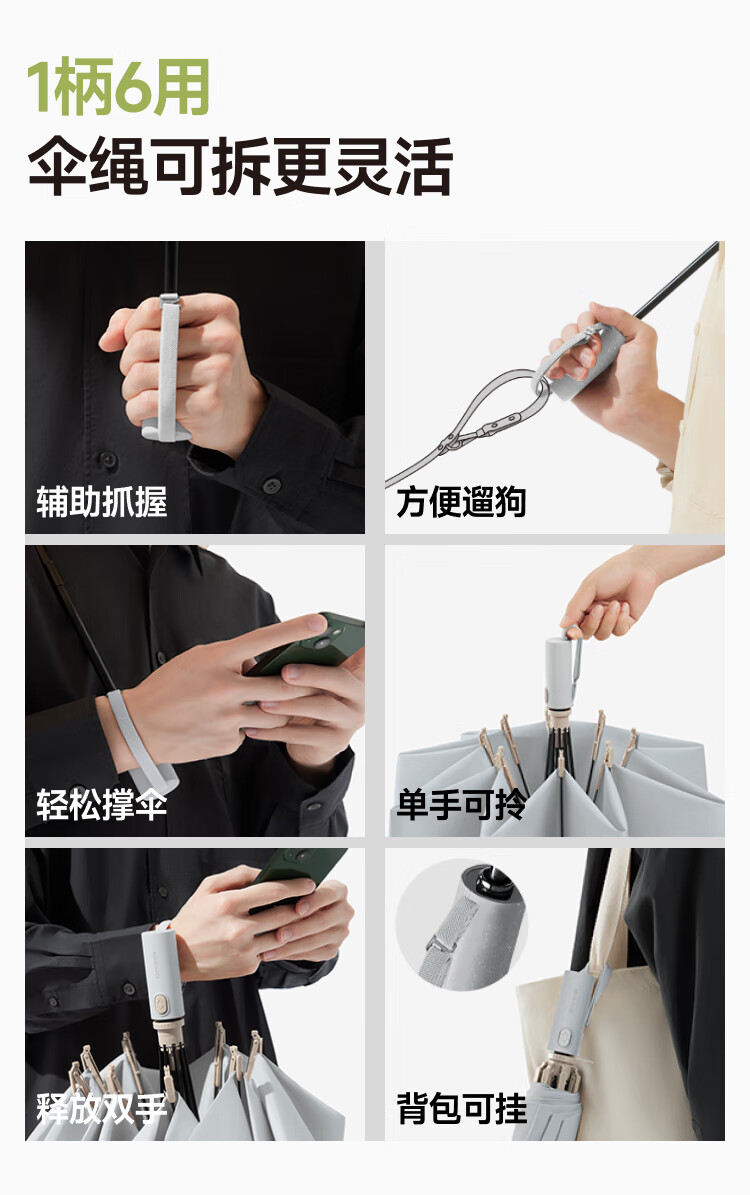 1柄6用
伞绳可拆更灵活

辅助抓握

方便遛狗

轻松撑伞

单手可拎

释放双手

背包可挂