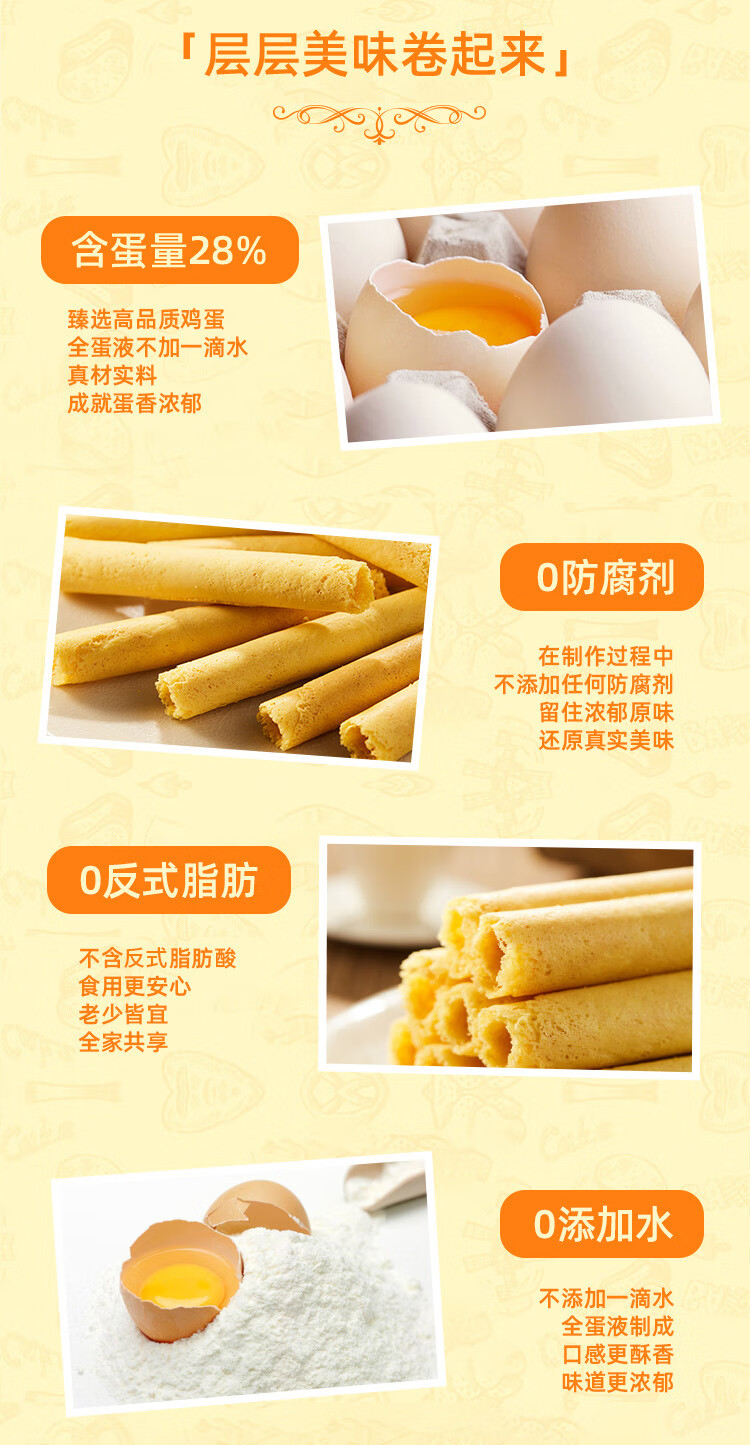 「层层美味卷起来」

含蛋量28%

臻选高品质鸡蛋
全蛋液不加一滴水
真材实料
成就蛋香浓郁

0防腐剂

在制作过程中
不添加任何防腐剂
留住浓郁原味
还原真实美味

0反式脂肪

不含反式脂肪酸
食用更安心
老少皆宜
全家共享

0添加水

不添加一滴水
全蛋液制成
口感更酥香
味道更浓郁