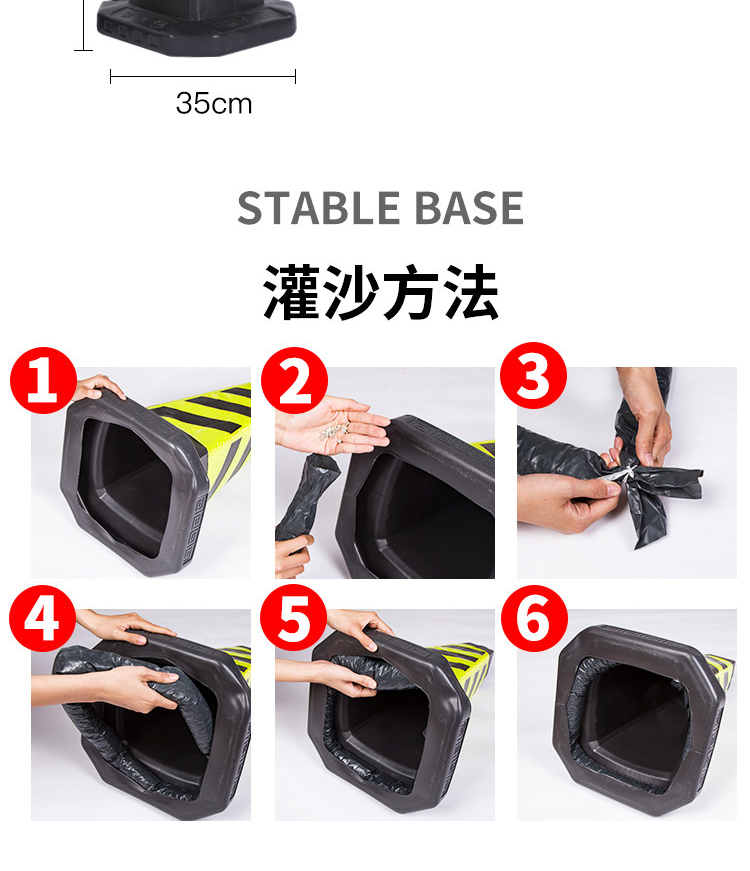 35cm

STABLE BASE

灌沙方法

1

2

3

4

5

6