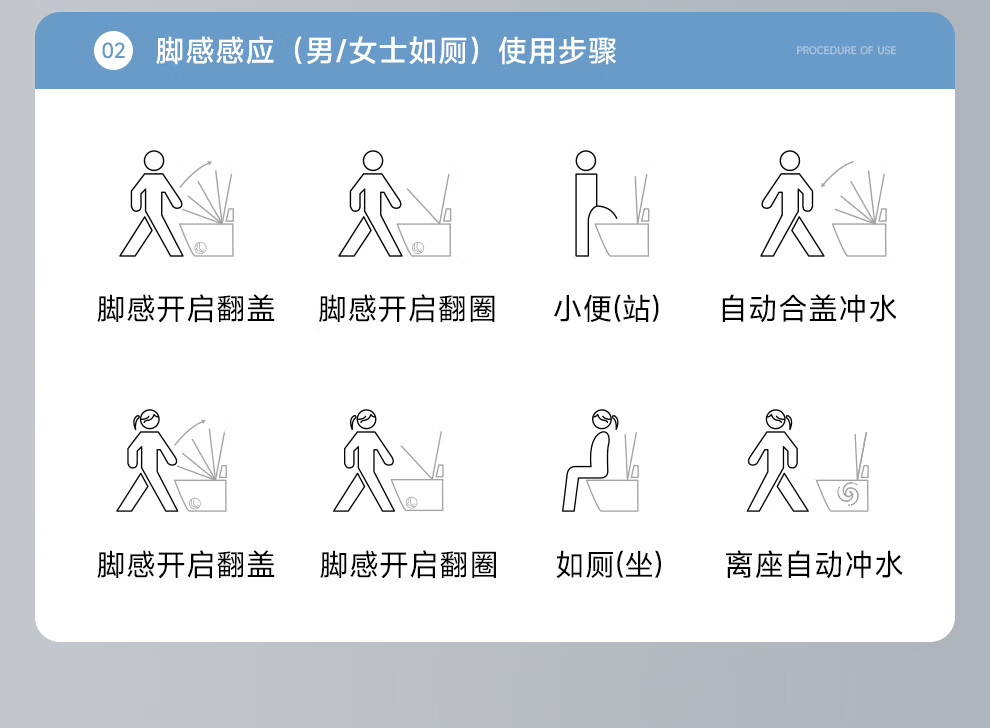 02 脚感感应（男/女士如厕）使用步骤

PROCEDURE OF USE

脚感开启翻盖

脚感开启翻圈

小便(站)

自动合盖冲水

脚感开启翻盖

脚感开启翻圈

如厕(坐)

离座自动冲水