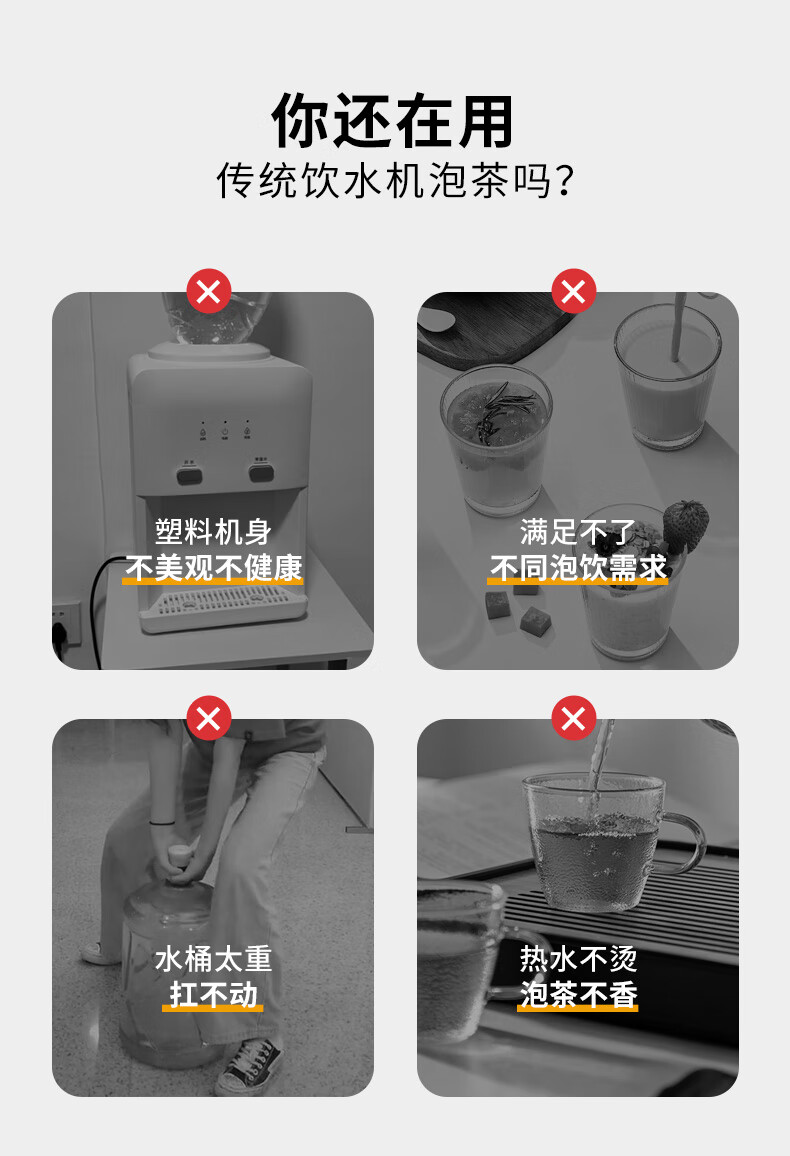 你还在用
传统饮水机泡茶吗?

塑料机身
不美观不健康

满足不了
不同泡饮需求

水桶太重
扛不动

热水不烫
泡茶不香