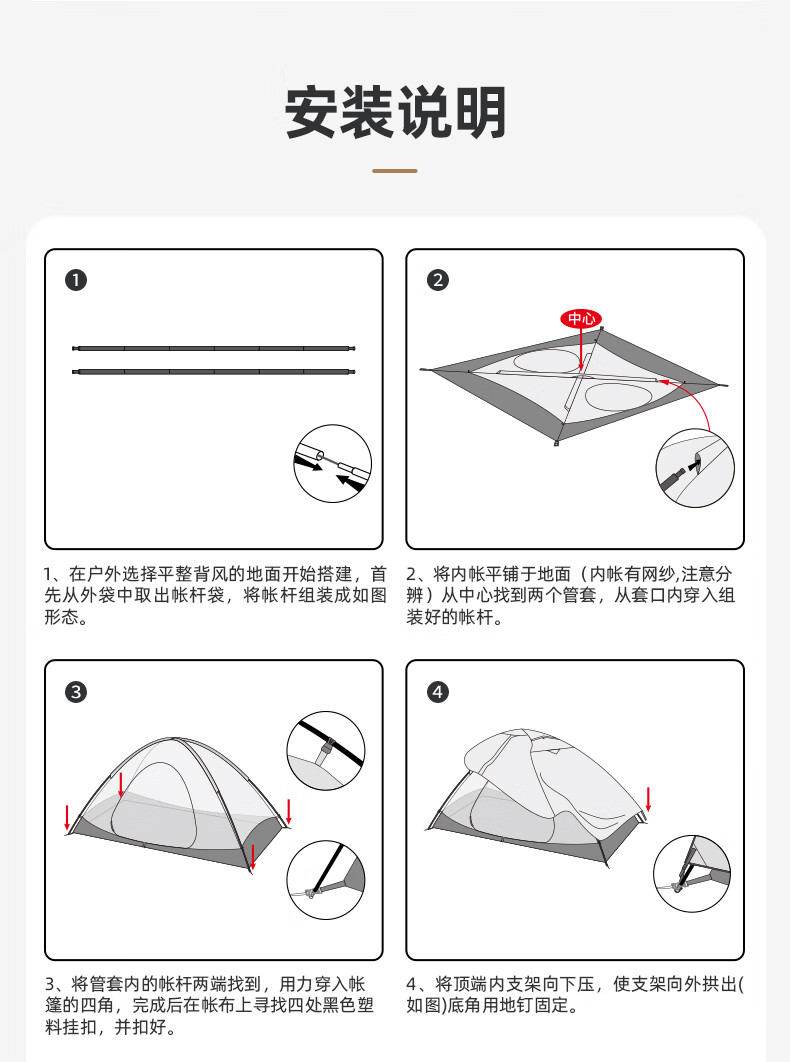 安装说明

❶

1、在户外选择平整背风的地面开始搭建，首先从外袋中取出帐杆袋，将帐杆组装成如图形态。

❷

中心

2、将内帐平铺于地面（内帐有网纱,注意分辨）从中心找到两个管套，从套口内穿入组装好的帐杆。

❸

3、将管套内的帐杆两端找到，用力穿入帐篷的四角，完成后在帐布上寻找四处黑色塑料挂扣，并扣好。

❹

4、将顶端内支架向下压，使支架向外拱出(如图)底角用地钉固定。