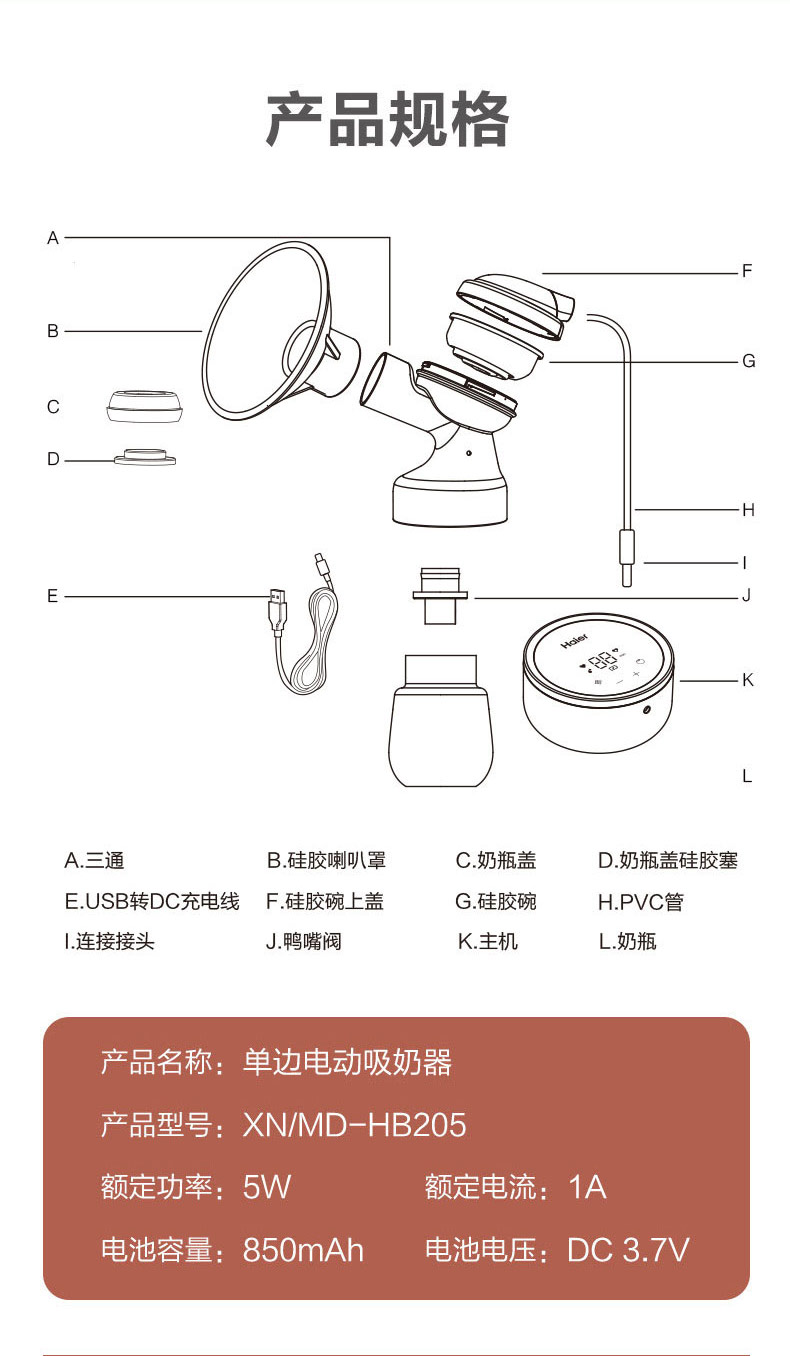 产品规格

A
B
C
D
E
F
G
H
I
J
K
L

Haier

A.三通 B.硅胶喇叭罩 C.奶瓶盖 D.奶瓶盖硅胶塞
E.USB转DC充电线 F.硅胶碗上盖 G.硅胶碗 H.PVC管
I.连接接头 J.鸭嘴阀 K.主机 L.奶瓶

产品名称：单边电动吸奶器
产品型号：XN/MD-HB205
额定功率：5W 额定电流：1A
电池容量：850mAh 电池电压：DC 3.7V