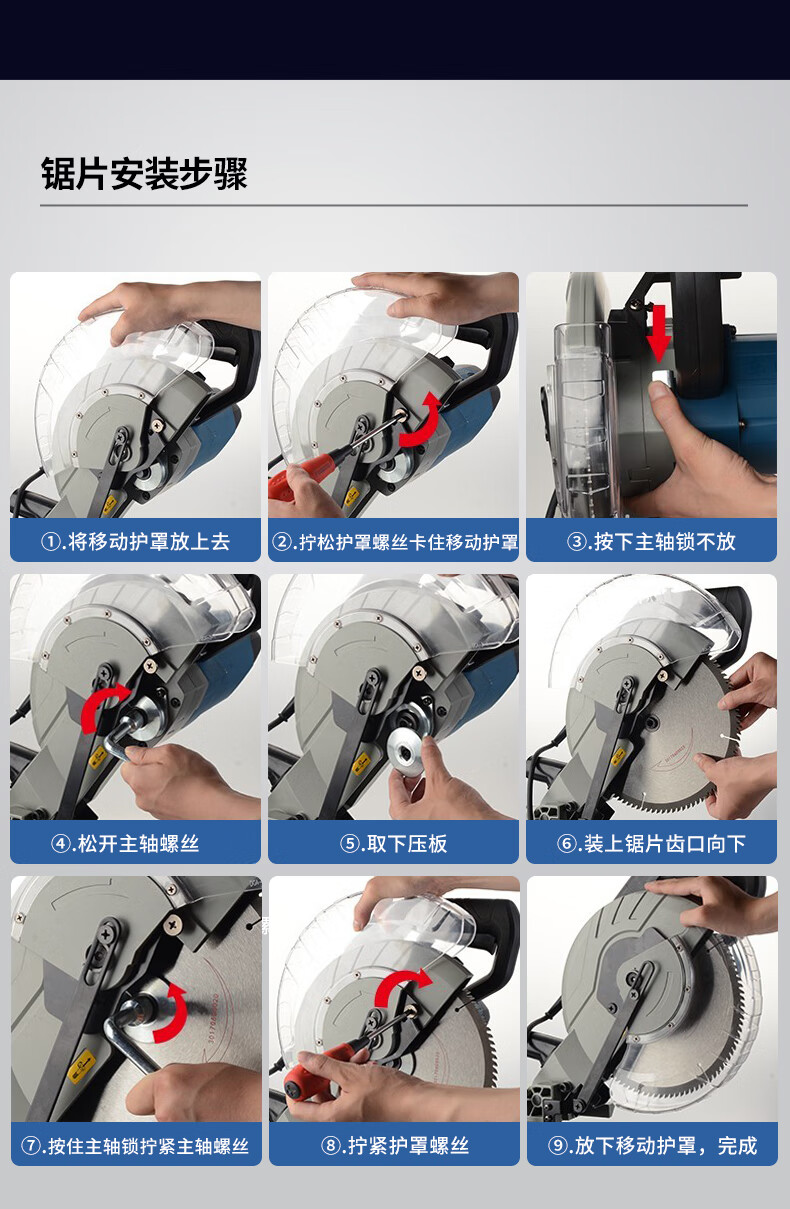 锯片安装步骤

①.将移动护罩放上去

②.拧松护罩螺丝卡住移动护罩

③.按下主轴锁不放

④.松开主轴螺丝

⑤.取下压板

⑥.装上锯片齿口向下

⑦.按住主轴锁拧紧主轴螺丝

⑧.拧紧护罩螺丝

⑨.放下移动护罩，完成