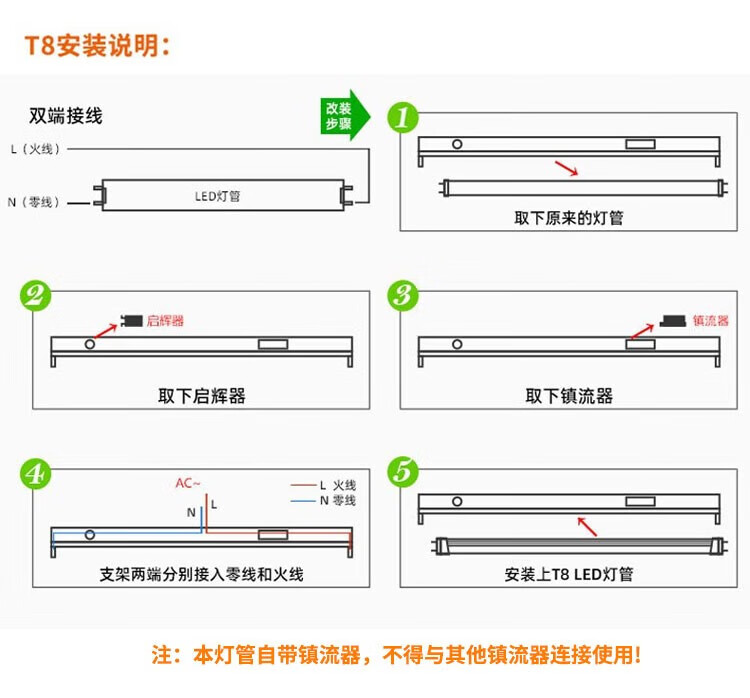 T8安装说明：

双端接线

L（火线）

N（零线）

LED灯管

改装步骤

1

取下原来的灯管

2

启辉器

取下启辉器

3

镇流器

取下镇流器

4

AC~

N L

L 火线
N 零线

支架两端分别接入零线和火线

5

安装上T8 LED灯管

注：本灯管自带镇流器，不得与其他镇流器连接使用!