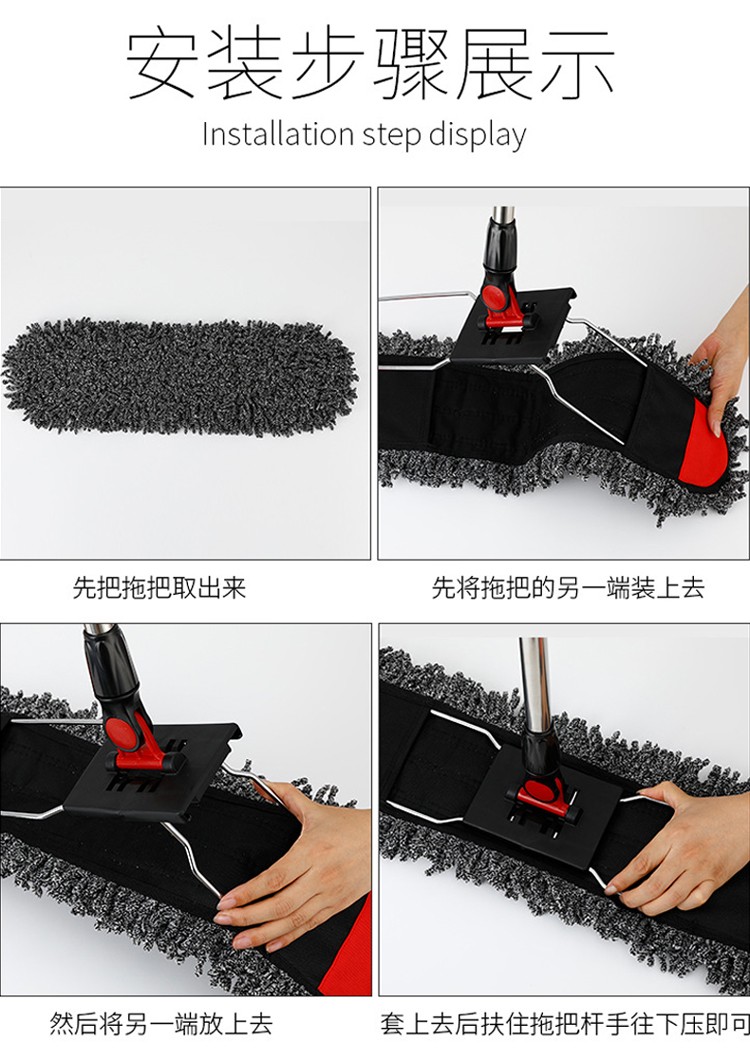 安装步骤展示
Installation step display

先把拖把取出来

先将拖把的另一端装上去

然后将另一端放上去

套上去后扶住拖把杆手往下压即可