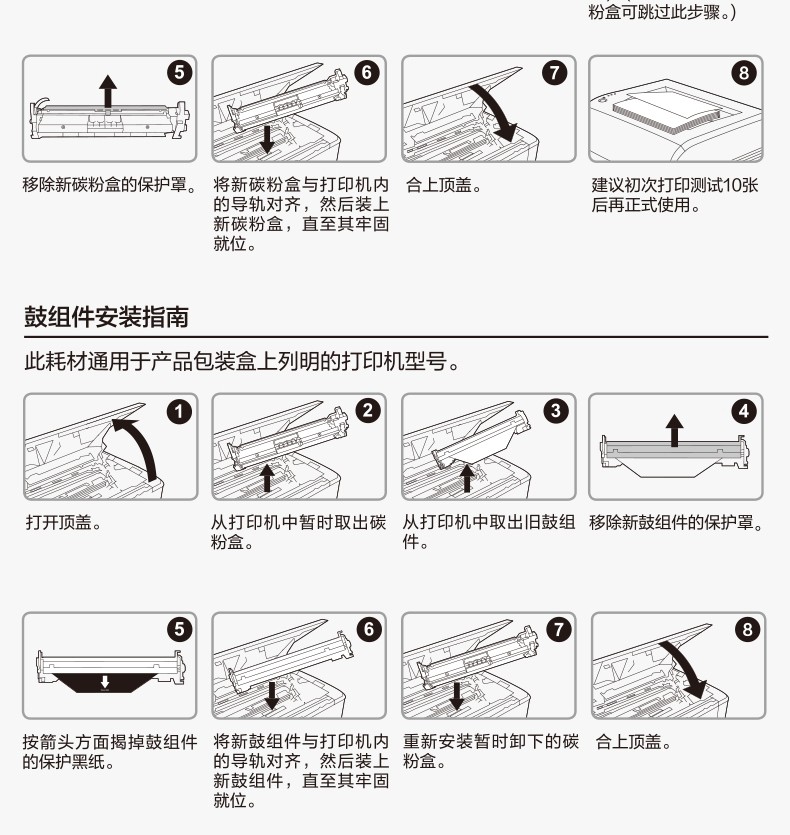 粉盒可跳过此步骤。)

5

移除新碳粉盒的保护罩。

6

将新碳粉盒与打印机内的导轨对齐，然后装上新碳粉盒，直至其牢固就位。

7

合上顶盖。

8

建议初次打印测试10张后再正式使用。

鼓组件安装指南

此耗材通用于产品包装盒上列明的打印机型号。

1

打开顶盖。

2

从打印机中暂时取出碳粉盒。

3

从打印机中取出旧鼓组件。

4

移除新鼓组件的保护罩。

5

按箭头方面揭掉鼓组件的保护黑纸。

6

将新鼓组件与打印机内的导轨对齐，然后装上新鼓组件，直至其牢固就位。

7

重新安装暂时卸下的碳粉盒。

8

合上顶盖。