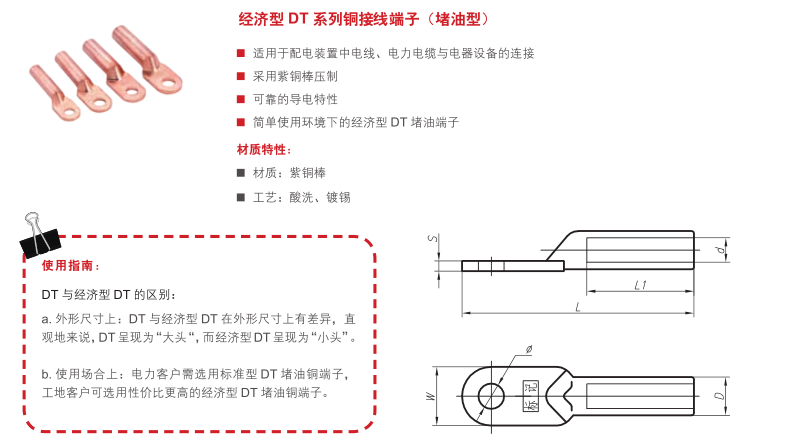 经济型 DT 系列铜接线端子（堵油型）

■ 适用于配电装置中电线、电力电缆与电器设备的连接
■ 采用紫铜棒压制
■ 可靠的导电特性
■ 简单使用环境下的经济型 DT 堵油端子

材质特性：

■ 材质：紫铜棒
■ 工艺：酸洗、镀锡

使用指南：

DT 与经济型 DT 的区别：

a. 外形尺寸上：DT 与经济型 DT 在外形尺寸上有差异，直观地来说，DT 呈现为“大头“，而经济型DT 呈现为“小头”。

b. 使用场合上：电力客户需选用标准型 DT 堵油铜端子，工地客户可选用性价比更高的经济型 DT 堵油铜端子。

S
d
L1
L
ø
W
标记
D