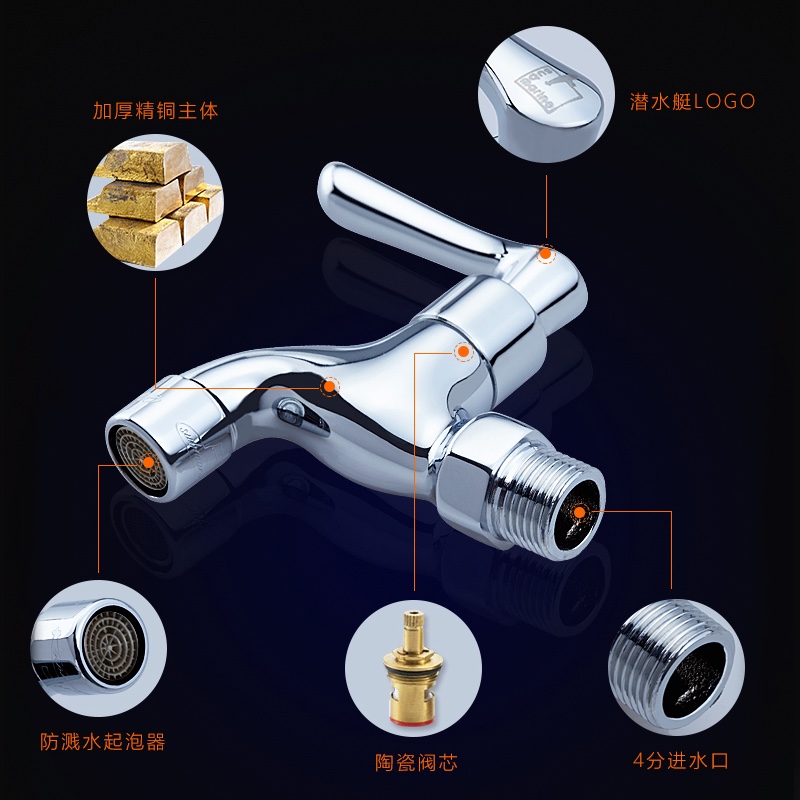 加厚精铜主体

潜水艇LOGO

防溅水起泡器

陶瓷阀芯

4分进水口