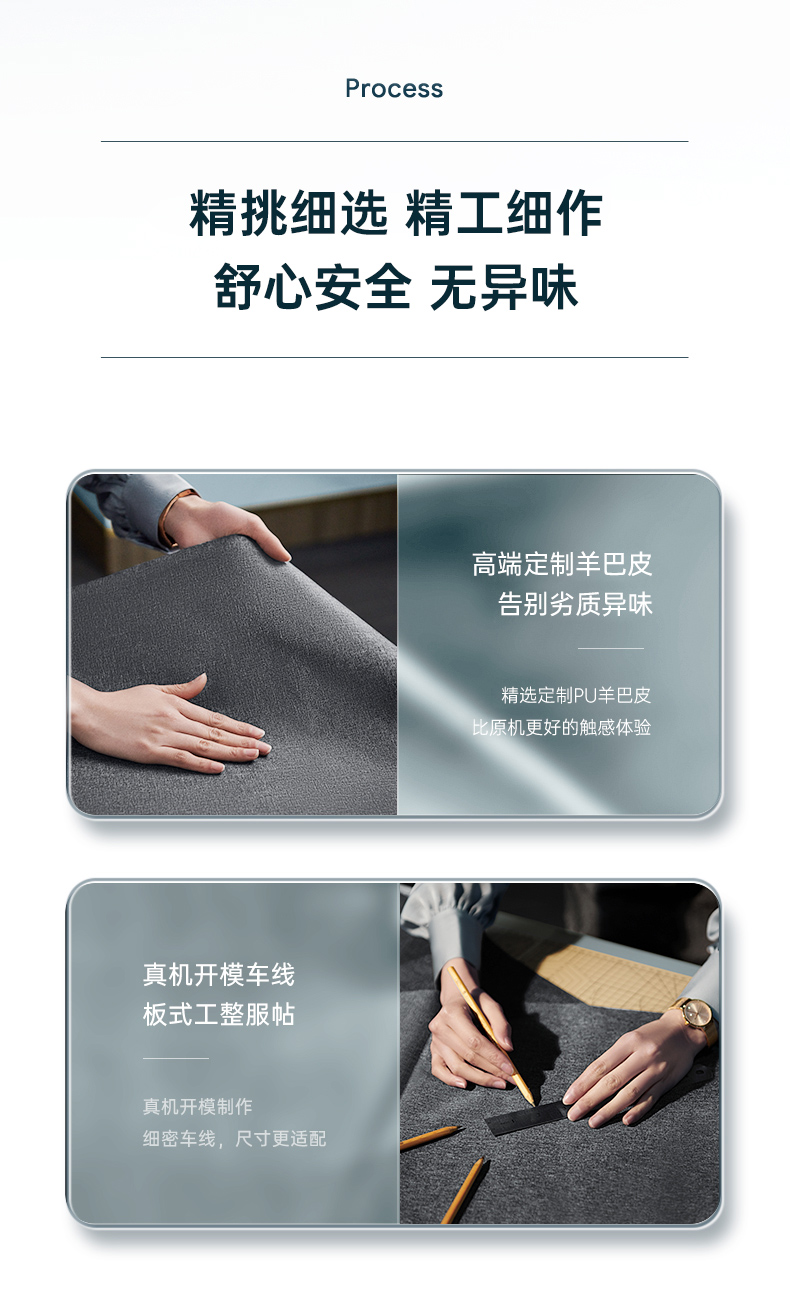 Process

精挑细选 精工细作
舒心安全 无异味

高端定制羊巴皮
告别劣质异味

精选定制PU羊巴皮
比原机更好的触感体验

真机开模车线
板式工整服帖

真机开模制作
细密车线，尺寸更适配