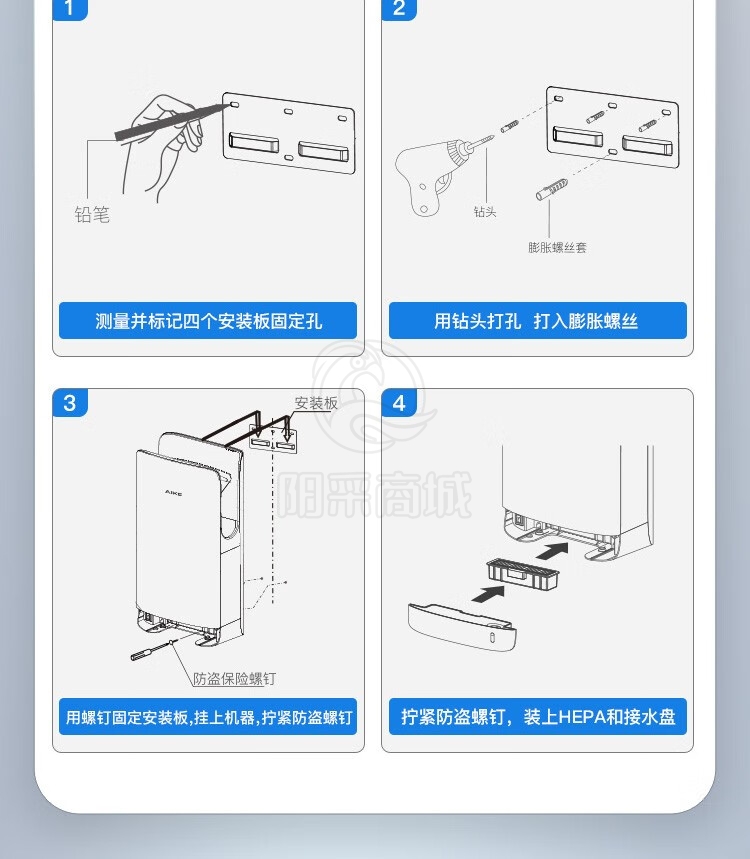 1

铅笔

测量并标记四个安装板固定孔

2

钻头

膨胀螺丝套

用钻头打孔 打入膨胀螺丝

3

安装板

AIKE

防盗保险螺钉

用螺钉固定安装板,挂上机器,拧紧防盗螺钉

4

拧紧防盗螺钉，装上HEPA和接水盘

阳采商城