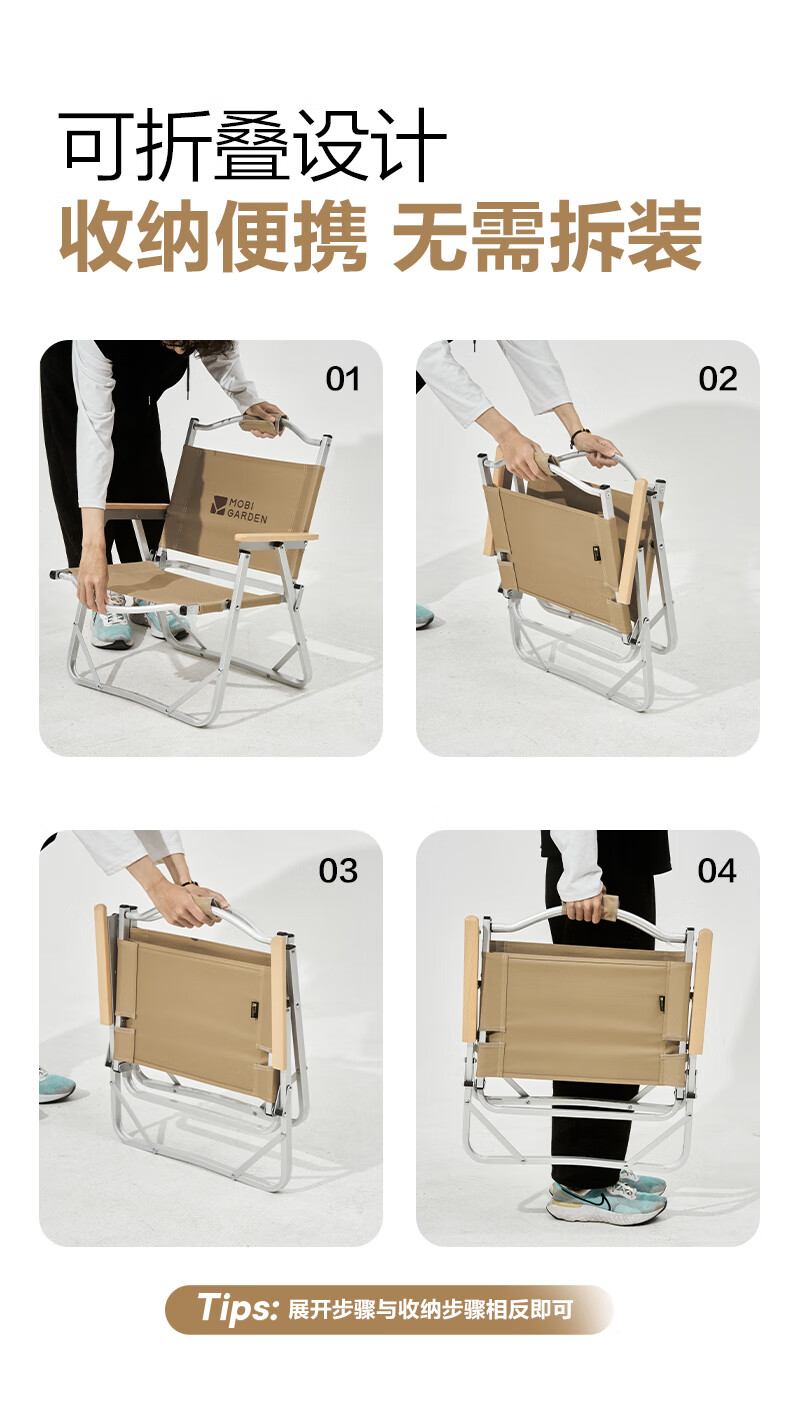 可折叠设计
收纳便携 无需拆装

01

MOBI GARDEN

02

03

04

Tips: 展开步骤与收纳步骤相反即可