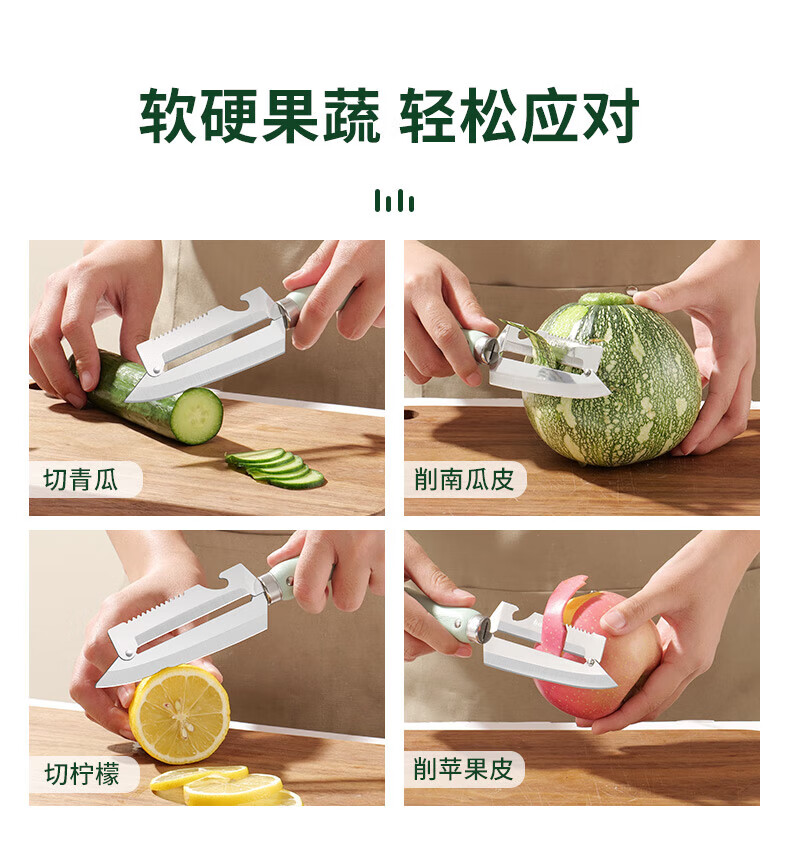 软硬果蔬 轻松应对

切青瓜

削南瓜皮

切柠檬

削苹果皮