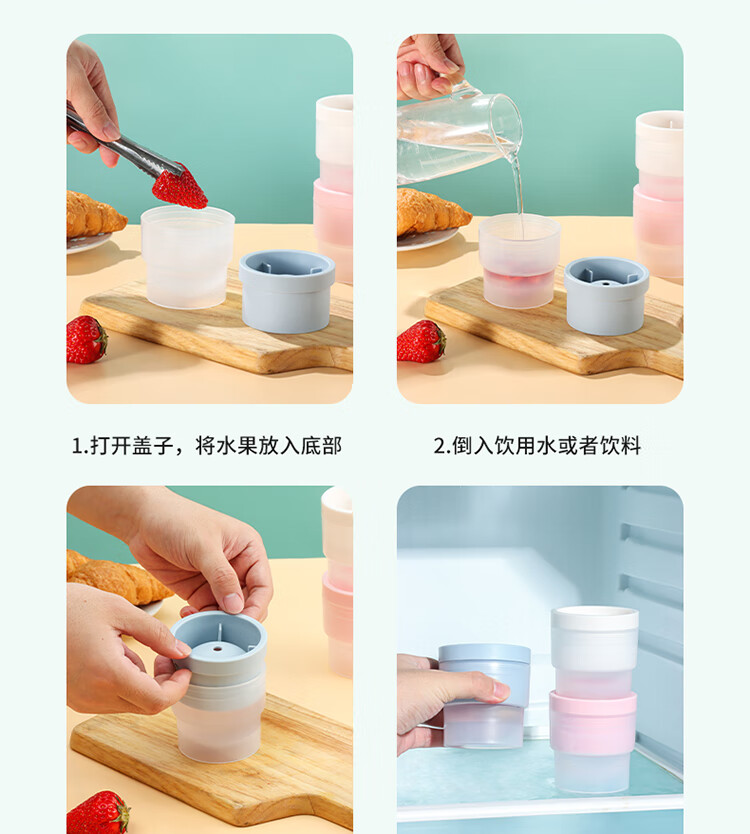 1.打开盖子，将水果放入底部

2.倒入饮用水或者饮料