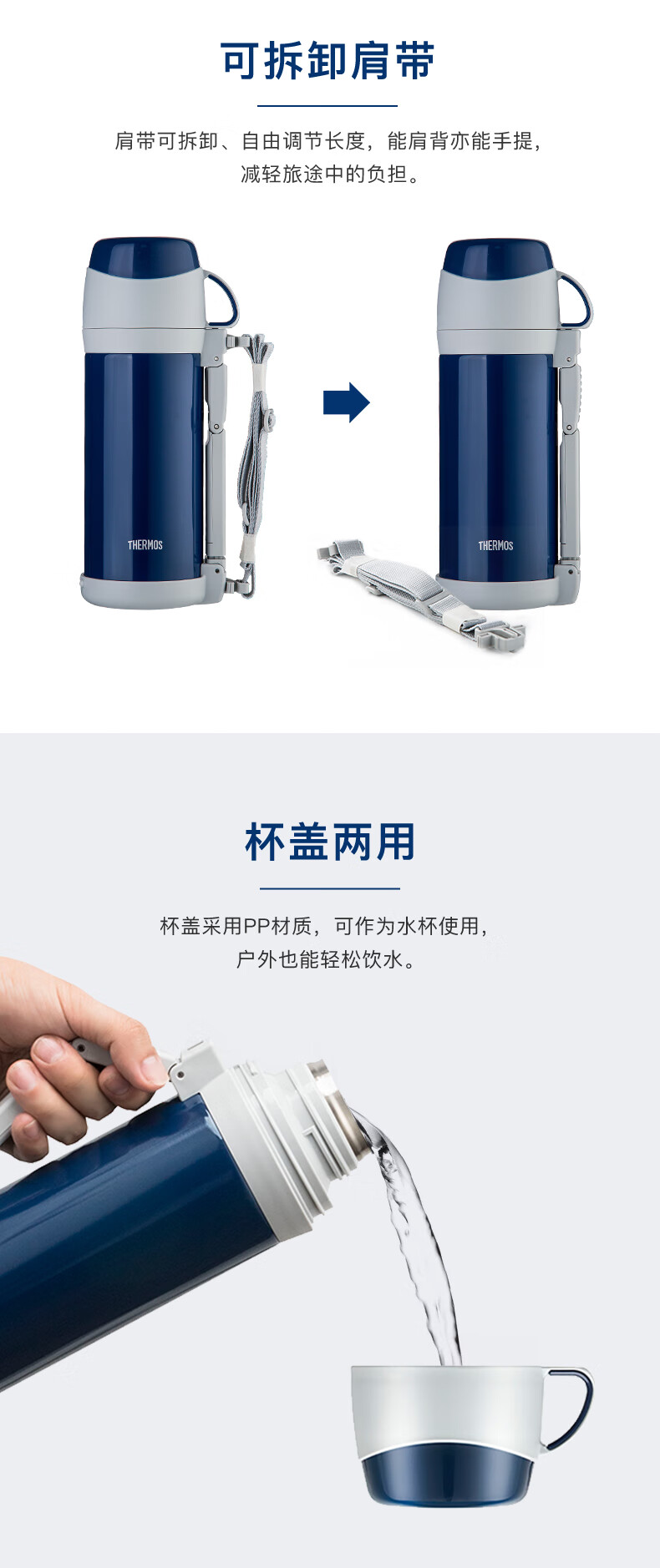 可拆卸肩带

肩带可拆卸、自由调节长度，能肩背亦能手提，减轻旅途中的负担。

THERMOS

THERMOS

杯盖两用

杯盖采用PP材质，可作为水杯使用，户外也能轻松饮水。