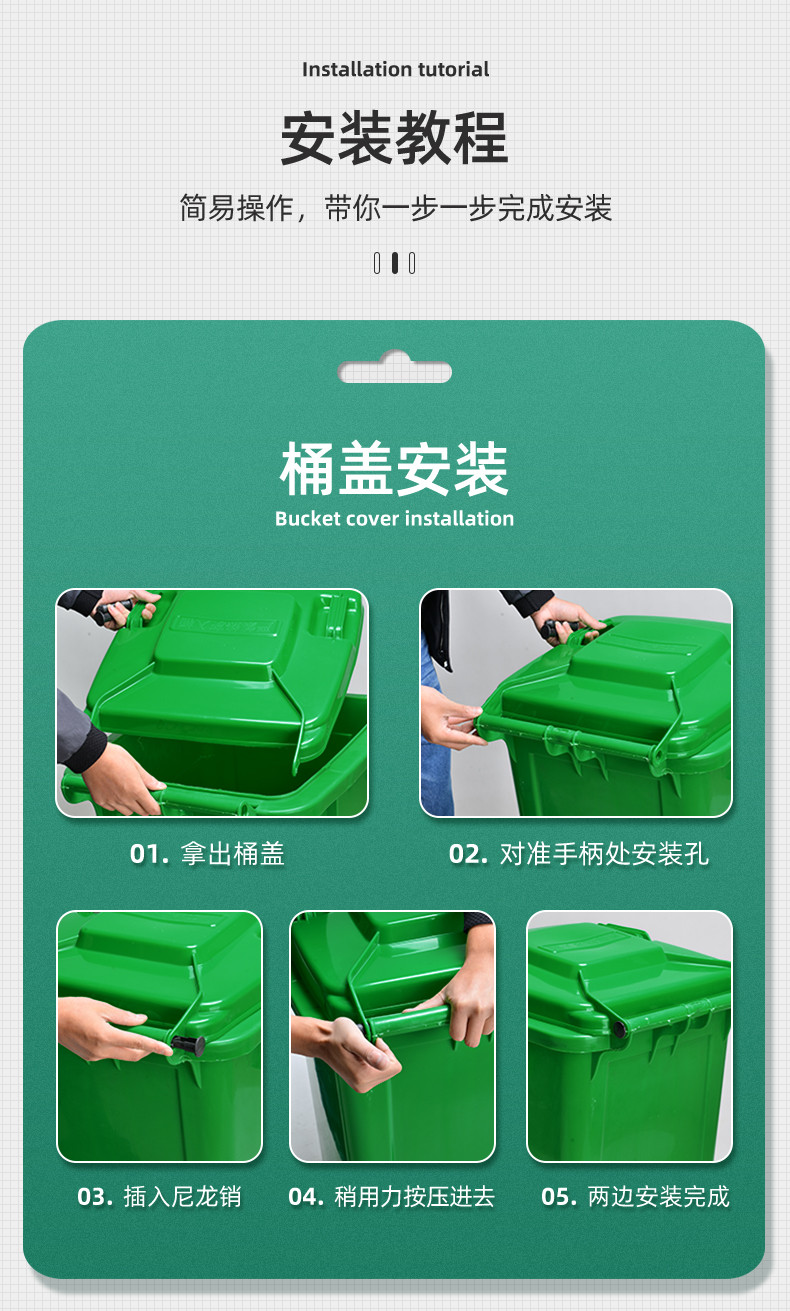 Installation tutorial

安装教程

简易操作，带你一步一步完成安装

桶盖安装

Bucket cover installation

01. 拿出桶盖

02. 对准手柄处安装孔

03. 插入尼龙销

04. 稍用力按压进去

05. 两边安装完成