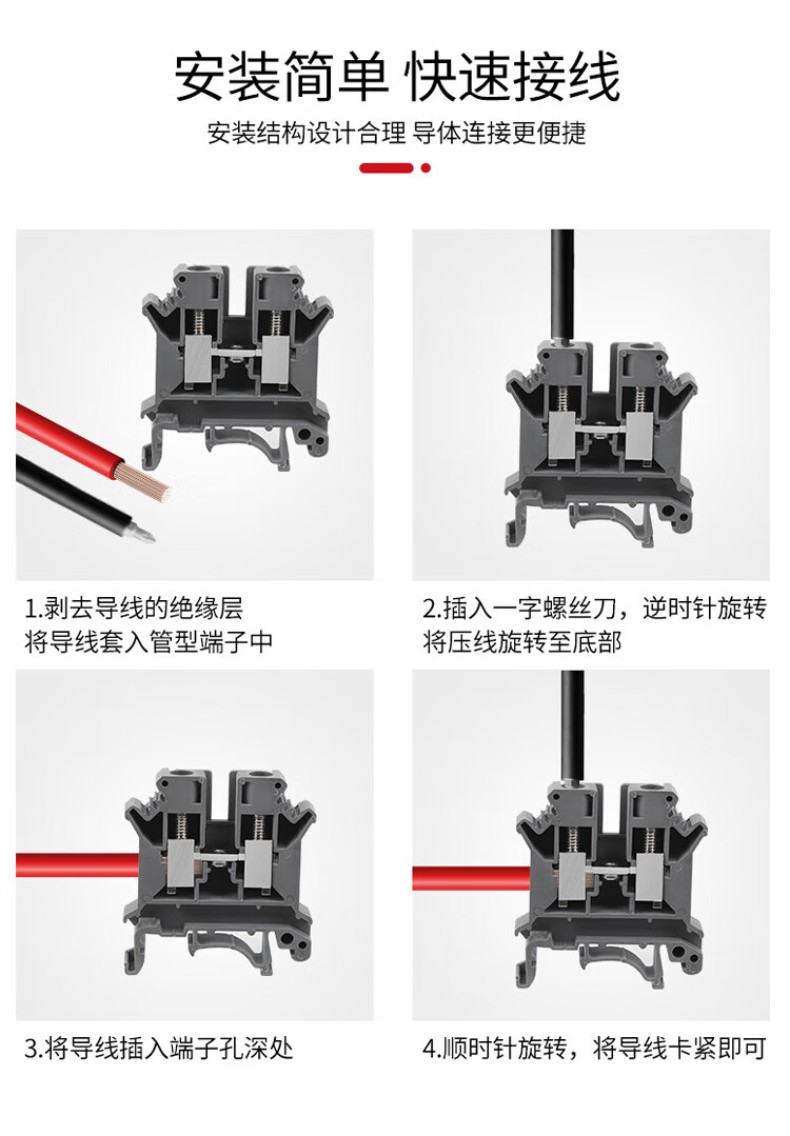 安装简单 快速接线

安装结构设计合理 导体连接更便捷

1.剥去导线的绝缘层
将导线套入管型端子中

2.插入一字螺丝刀，逆时针旋转
将压线旋转至底部

3.将导线插入端子孔深处

4.顺时针旋转，将导线卡紧即可