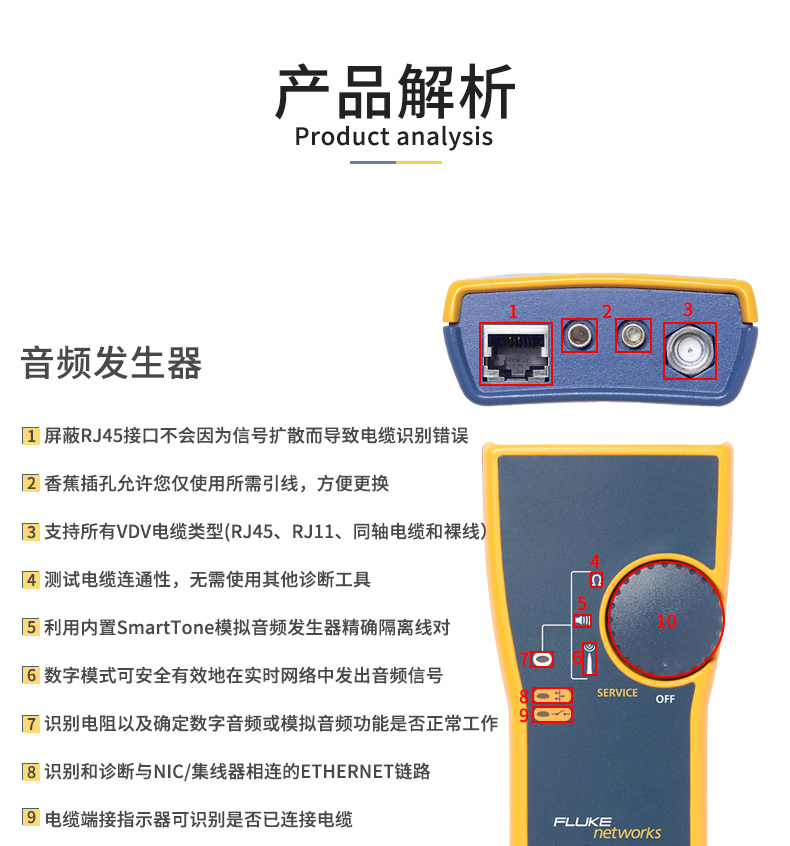 产品解析
Product analysis

音频发生器

1 屏蔽RJ45接口不会因为信号扩散而导致电缆识别错误

2 香蕉插孔允许您仅使用所需引线，方便更换

3 支持所有VDV电缆类型(RJ45、RJ11、同轴电缆和裸线)

4 测试电缆连通性，无需使用其他诊断工具

5 利用内置SmartTone模拟音频发生器精确隔离线对

6 数字模式可安全有效地在实时网络中发出音频信号

7 识别电阻以及确定数字音频或模拟音频功能是否正常工作

8 识别和诊断与NIC/集线器相连的ETHERNET链路

9 电缆端接指示器可识别是否已连接电缆

1
2
3
4
Ω
5
6
7
8
9
10
SERVICE
OFF
FLUKE
networks