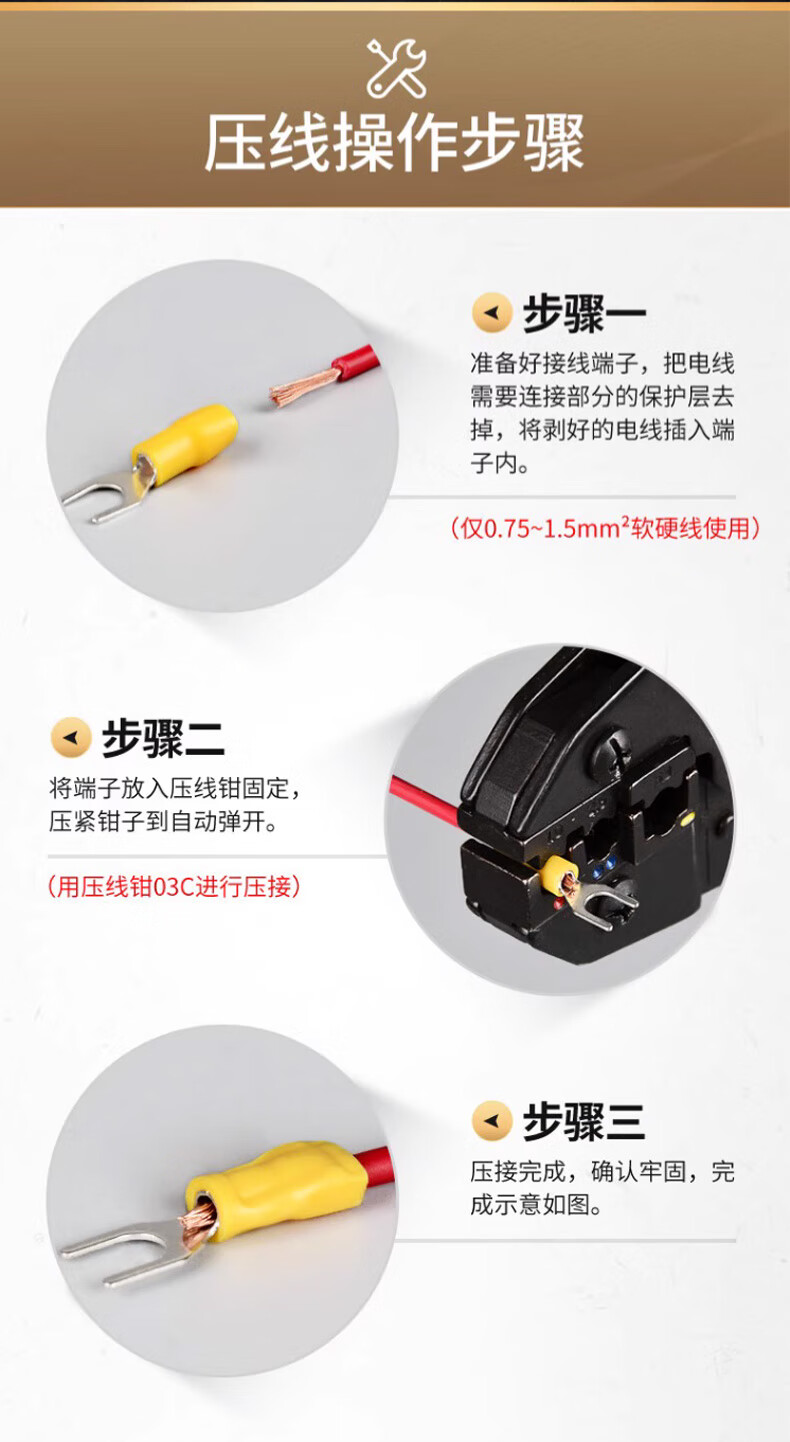 压线操作步骤

步骤一
准备好接线端子，把电线需要连接部分的保护层去掉，将剥好的电线插入端子内。

（仅0.75~1.5mm²软硬线使用）

步骤二
将端子放入压线钳固定，压紧钳子到自动弹开。

（用压线钳03C进行压接）

步骤三
压接完成，确认牢固，完成示意如图。