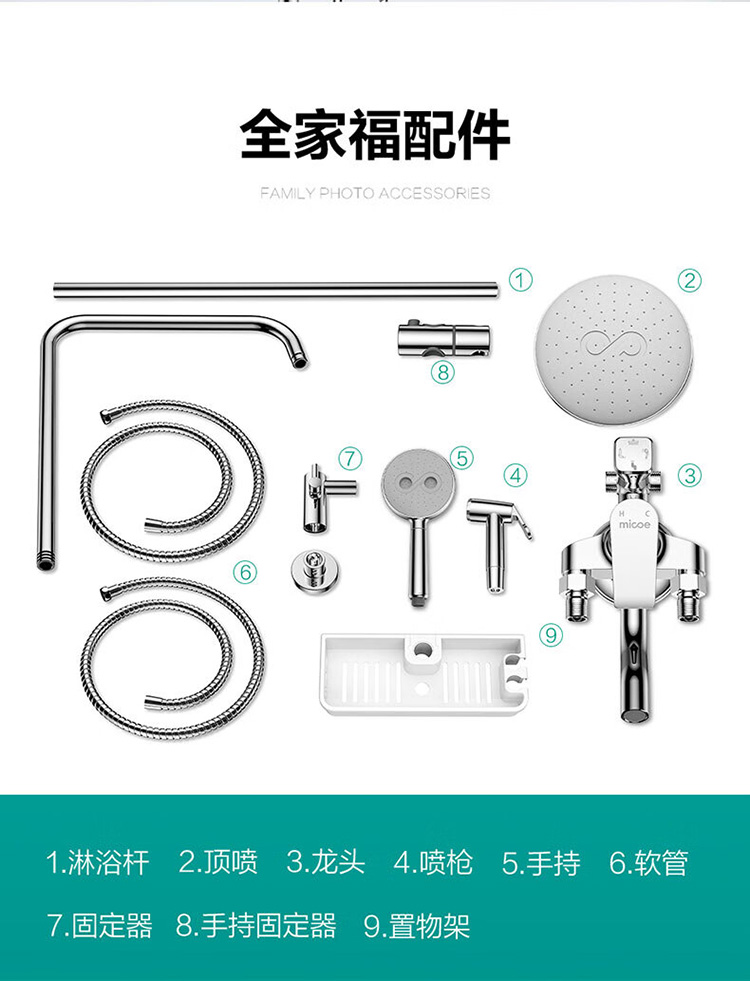 全家福配件

FAMILY PHOTO ACCESSORIES

①

②

⑧

⑦

⑤

④

③

H C

micoe

⑥

⑨

1.淋浴杆 2.顶喷 3.龙头 4.喷枪 5.手持 6.软管

7.固定器 8.手持固定器 9.置物架